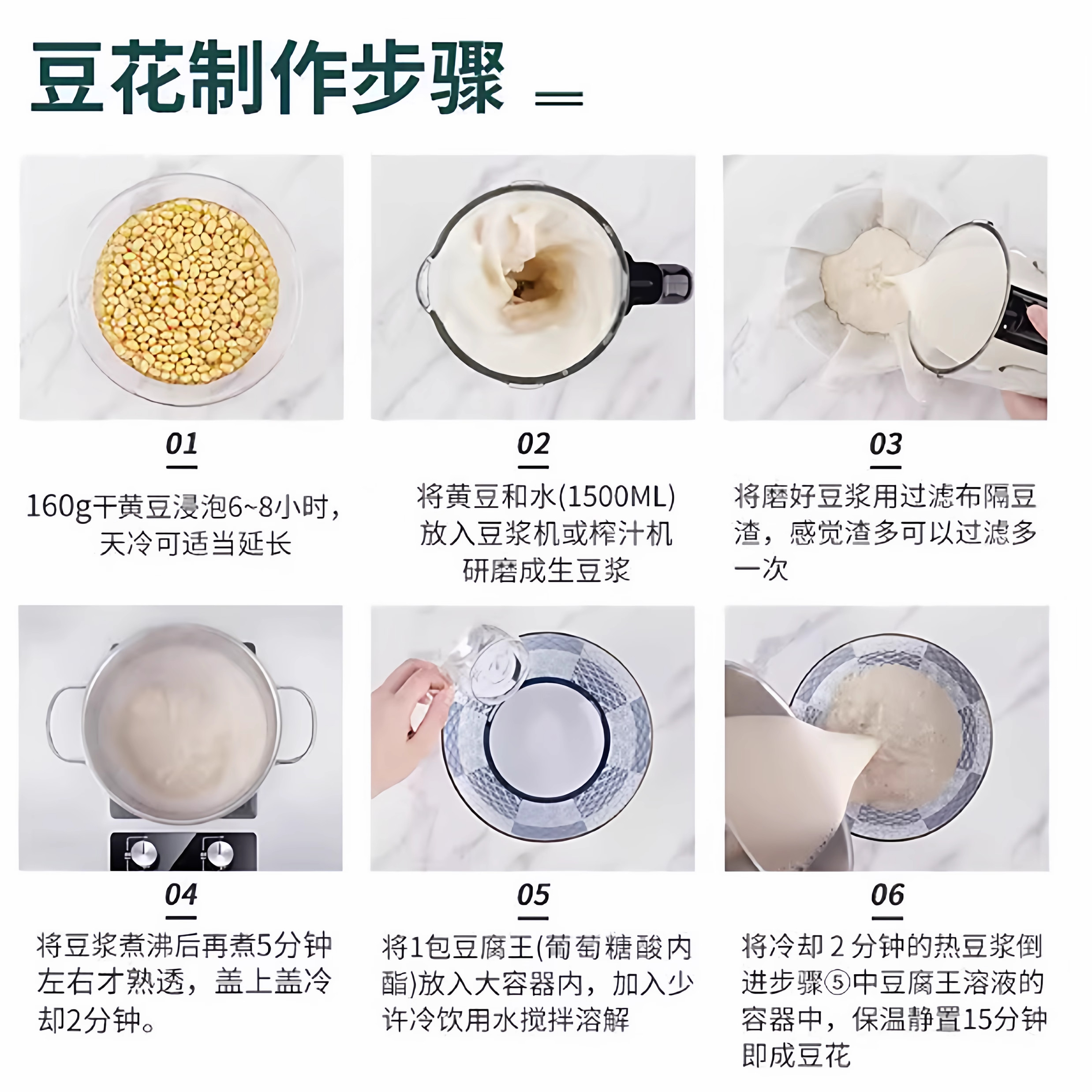 豆花制作步骤

01

160g干黄豆浸泡6~8小时，天冷可适当延长

02

将黄豆和水(1500ML)放入豆浆机或榨汁机研磨成生豆浆

03

将磨好豆浆用过滤布隔豆渣，感觉渣多可以过滤多一次

04

将豆浆煮沸后再煮5分钟左右才熟透，盖上盖冷却2分钟。

05

将1包豆腐王(葡萄糖酸内酯)放入大容器内，加入少许冷饮用水搅拌溶解

06

将冷却 2 分钟的热豆浆倒进步骤⑤中豆腐王溶液的容器中，保温静置15分钟即成豆花