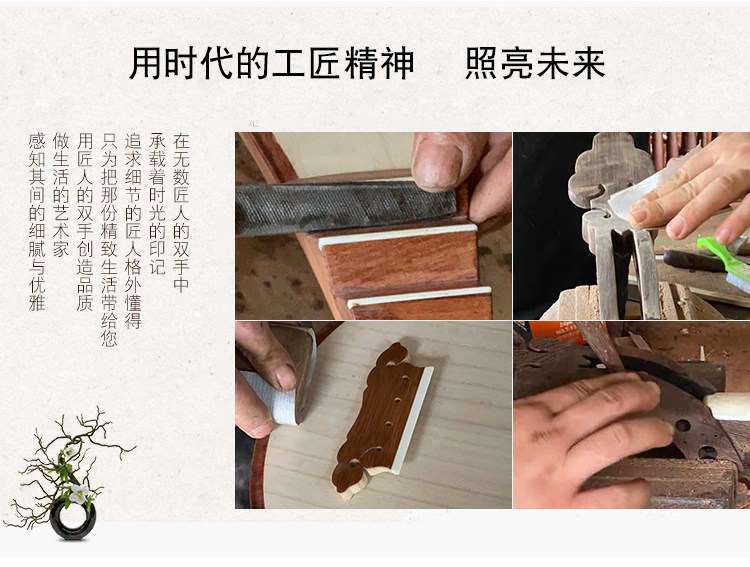 用时代的工匠精神　照亮未来

在无数匠人的双手中
承载着时光的印记
追求细节的匠人格外懂得
只为把那份精致生活带给您
用匠人的双手创造品质
做生活的艺术家
感知其间的细腻与优雅