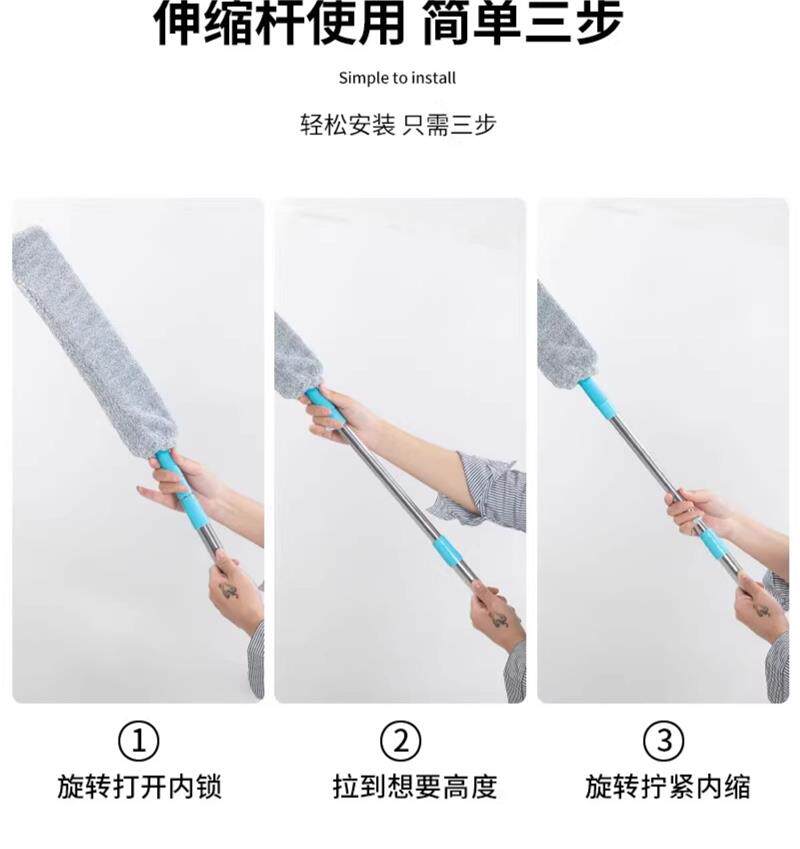 伸缩杆使用 简单三步

Simple to install

轻松安装 只需三步

①
旋转打开内锁

②
拉到想要高度

③
旋转拧紧内缩