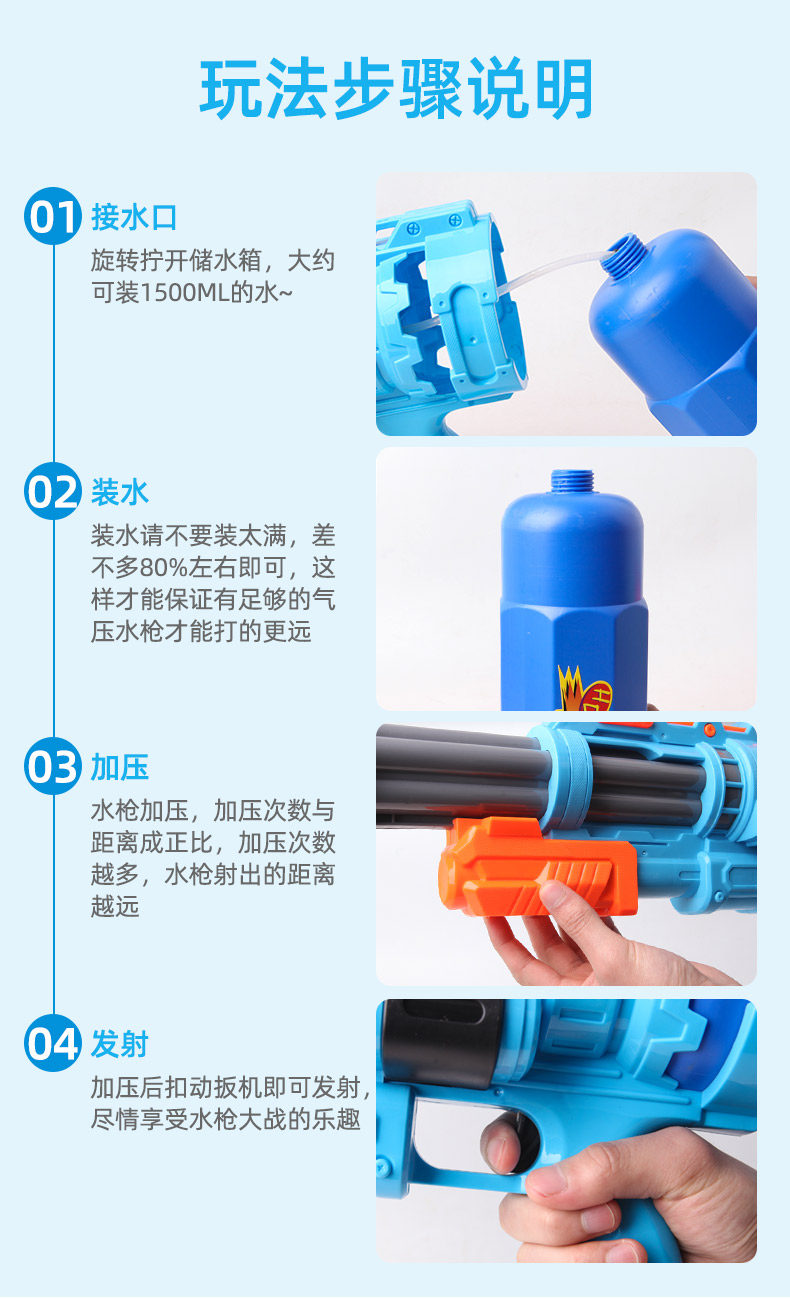 玩法步骤说明

01 接水口
旋转拧开储水箱，大约可装1500ML的水~

02 装水
装水请不要装太满，差不多80%左右即可，这样才能保证有足够的气压水枪才能打的更远

03 加压
水枪加压，加压次数与距离成正比，加压次数越多，水枪射出的距离越远

04 发射
加压后扣动扳机即可发射，尽情享受水枪大战的乐趣