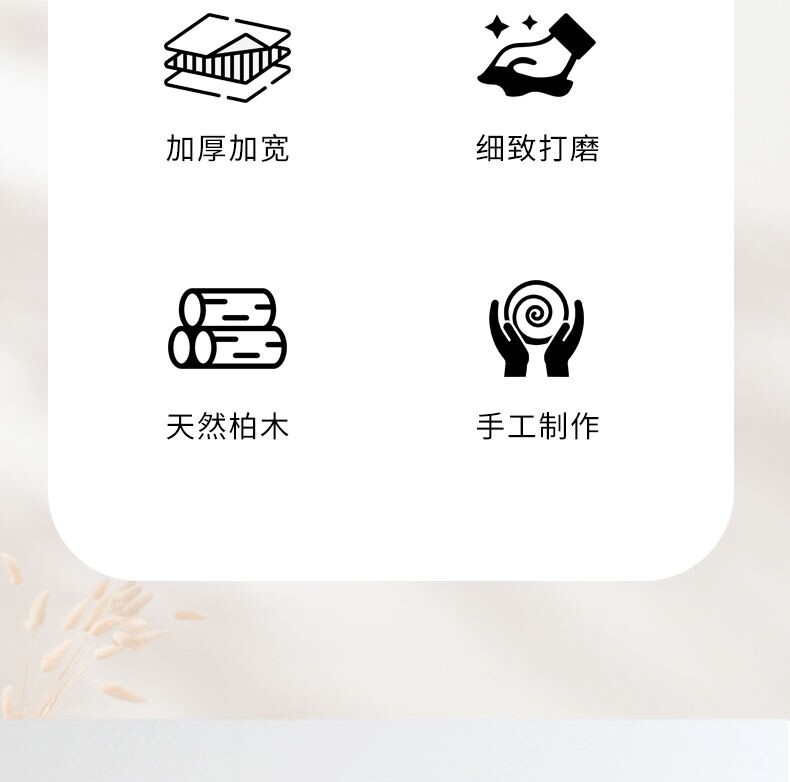 加厚加宽

细致打磨

天然柏木

手工制作