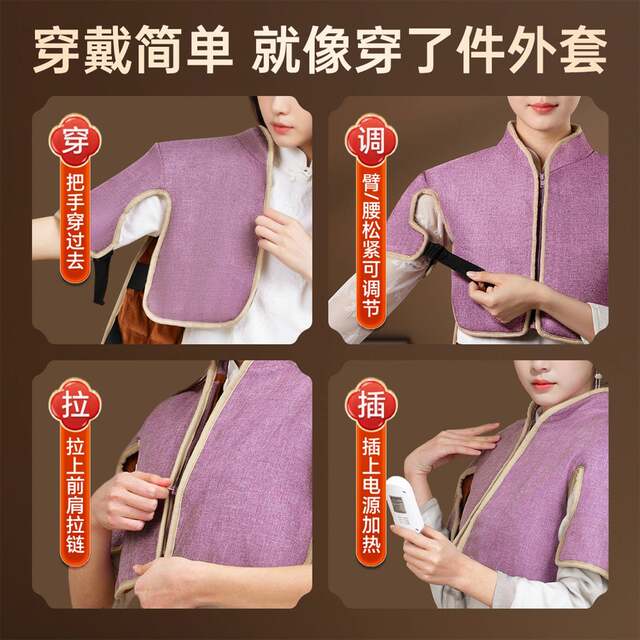 穿戴简单 就像穿了件外套

穿
把手穿过去

调
臂/腰松紧可调节

拉
拉上前肩拉链

插
插上电源加热