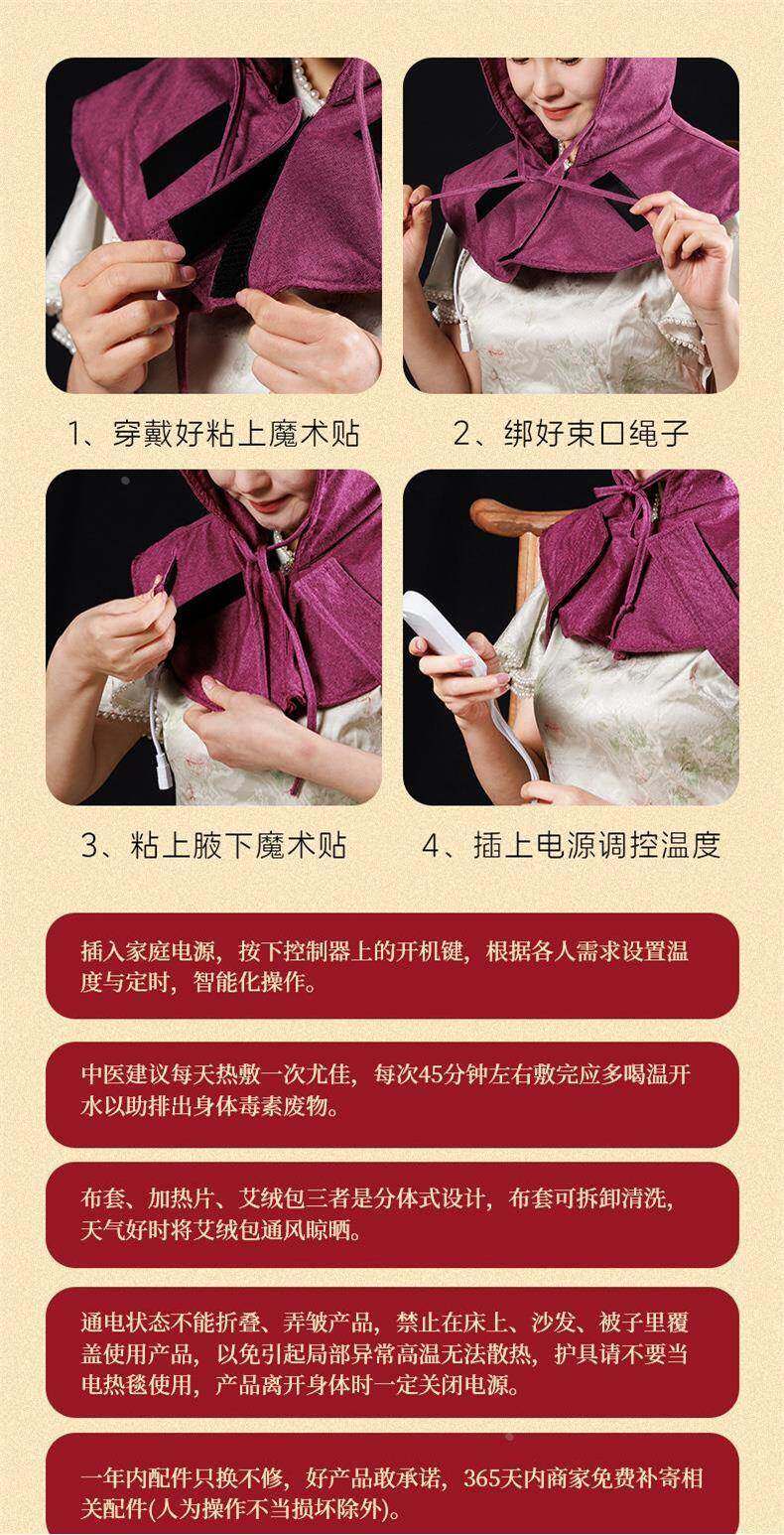 1、穿戴好粘上魔术贴

2、绑好束口绳子

3、粘上腋下魔术贴

4、插上电源调控温度

插入家庭电源，按下控制器上的开机键，根据各人需求设置温度与定时，智能化操作。

中医建议每天热敷一次尤佳，每次45分钟左右敷完应多喝温开水以助排出身体毒素废物。

布套、加热片、艾绒包三者是分体式设计，布套可拆卸清洗，天气好时将艾绒包通风晾晒。

通电状态不能折叠、弄皱产品，禁止在床上、沙发、被子里覆盖使用产品，以免引起局部异常高温无法散热，护具请不要当电热毯使用，产品离开身体时一定关闭电源。

一年内配件只换不修，好产品敢承诺，365天内商家免费补寄相关配件(人为操作不当损坏除外)。