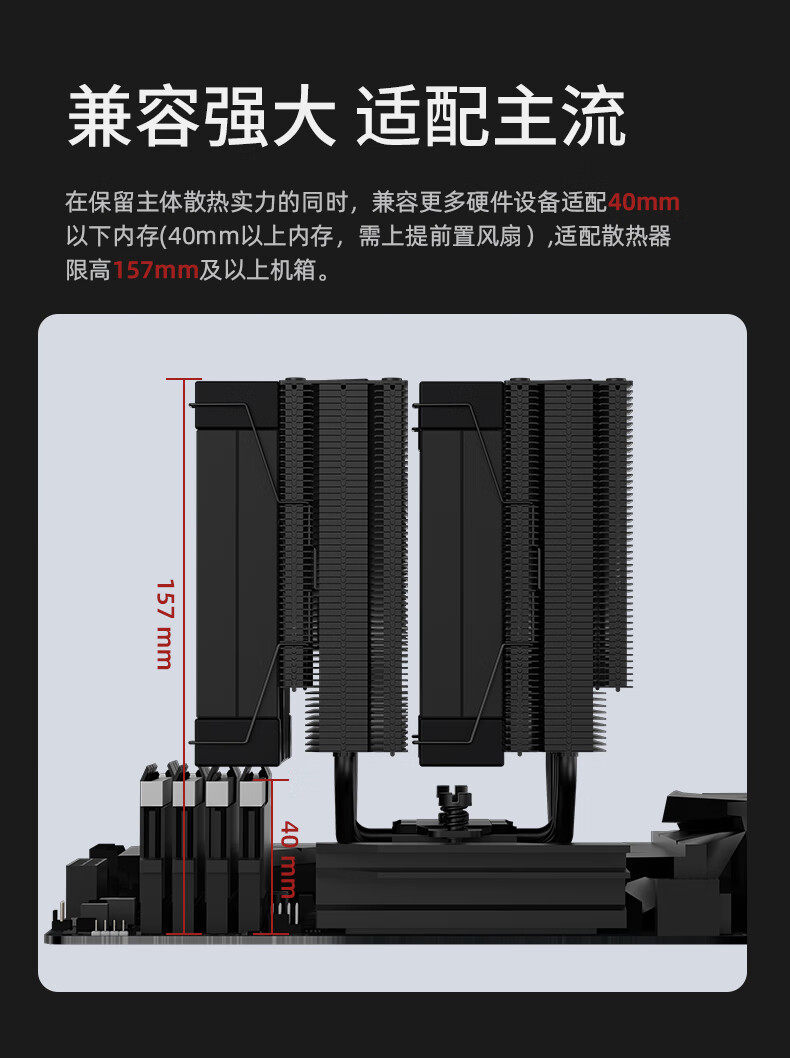 兼容强大 适配主流

在保留主体散热实力的同时，兼容更多硬件设备适配40mm以下内存(40mm以上内存，需上提前置风扇）,适配散热器限高157mm及以上机箱。

157 mm

40 mm