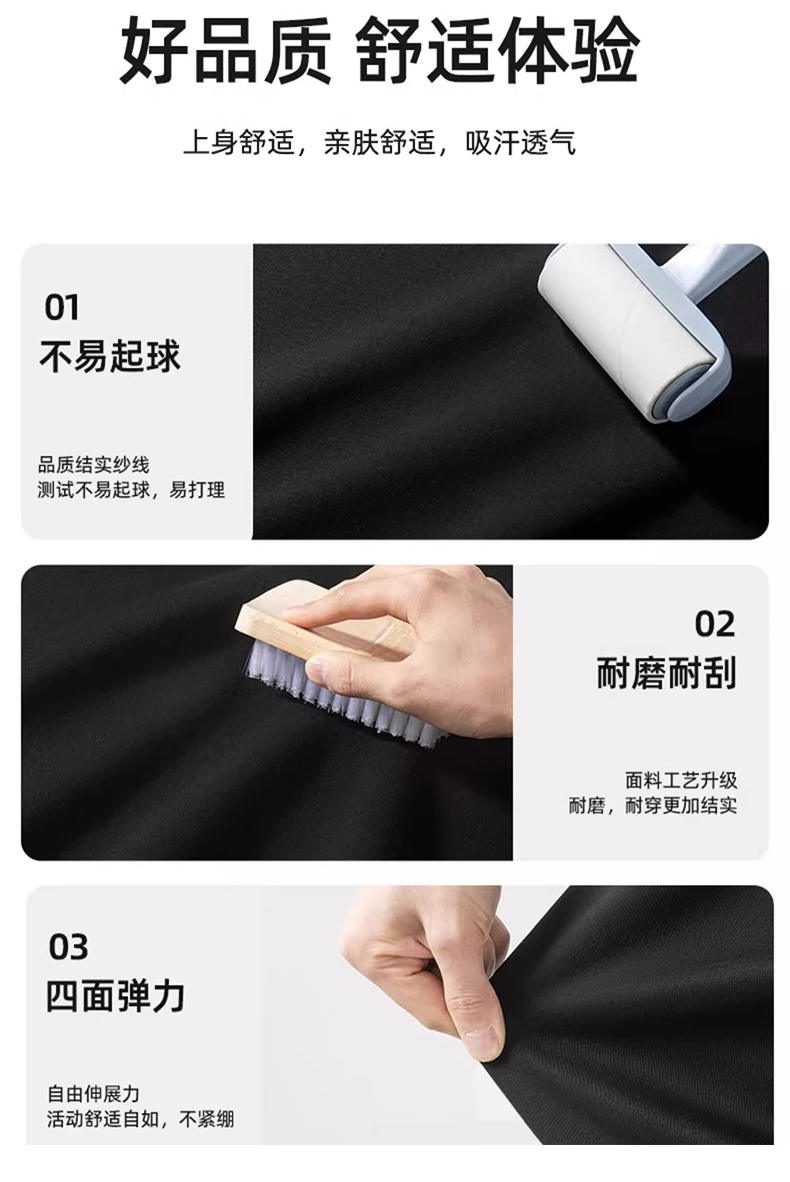 好品质 舒适体验

上身舒适，亲肤舒适，吸汗透气

01
不易起球

品质结实纱线
测试不易起球，易打理

02
耐磨耐刮

面料工艺升级
耐磨，耐穿更加结实

03
四面弹力

自由伸展力
活动舒适自如，不紧绷