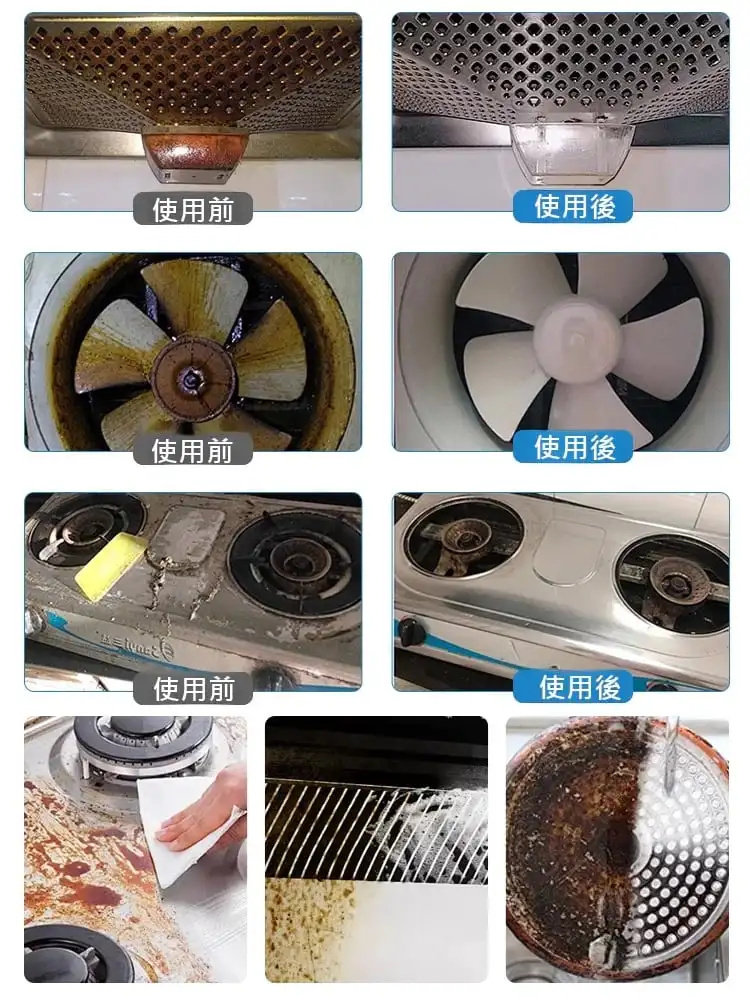 使用前

使用後

使用前

使用後

使用前

使用後