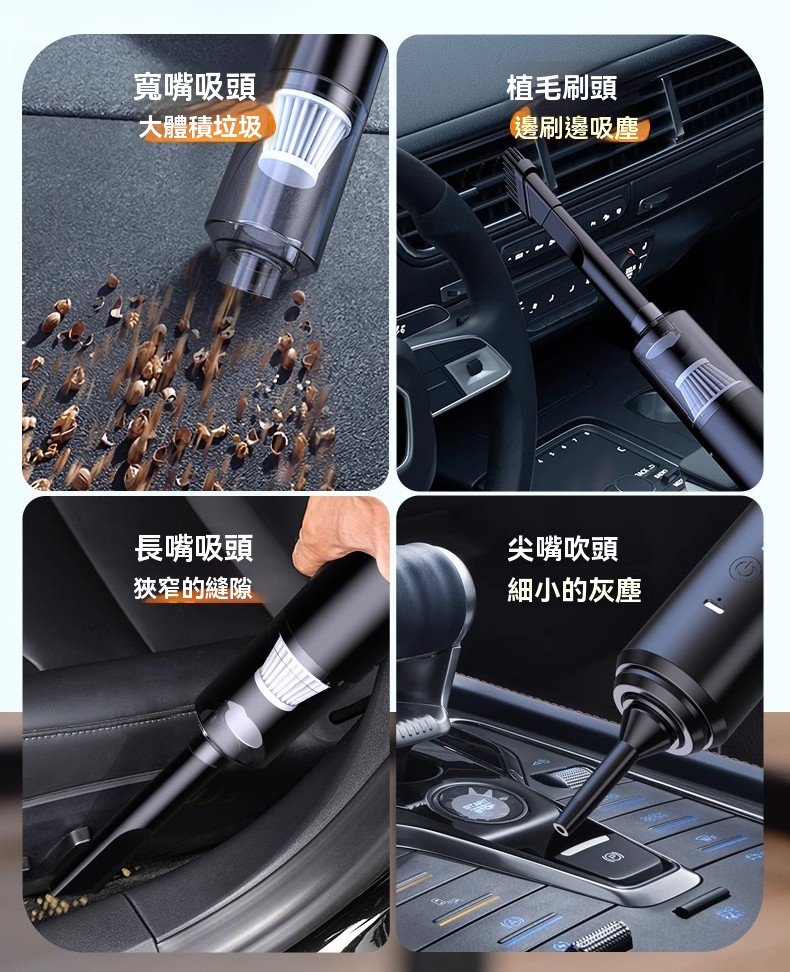 寬嘴吸頭
大體積垃圾

植毛刷頭
邊刷邊吸塵

長嘴吸頭
狹窄的縫隙

尖嘴吹頭
細小的灰塵