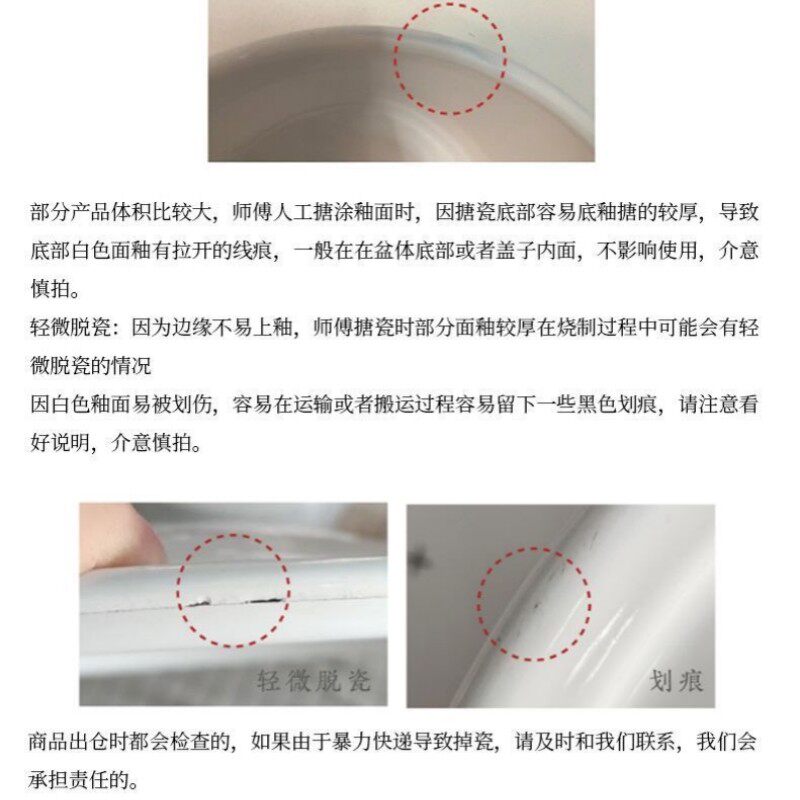 部分产品体积比较大，师傅人工搪涂釉面时，因搪瓷底部容易底釉搪的较厚，导致底部白色面釉有拉开的线痕，一般在在盆体底部或者盖子内面，不影响使用，介意慎拍。

轻微脱瓷：因为边缘不易上釉，师傅搪瓷时部分面釉较厚在烧制过程中可能会有轻微脱瓷的情况

因白色釉面易被划伤，容易在运输或者搬运过程容易留下一些黑色划痕，请注意看好说明，介意慎拍。

轻微脱瓷

划痕

商品出仓时都会检查的，如果由于暴力快递导致掉瓷，请及时和我们联系，我们会承担责任的。