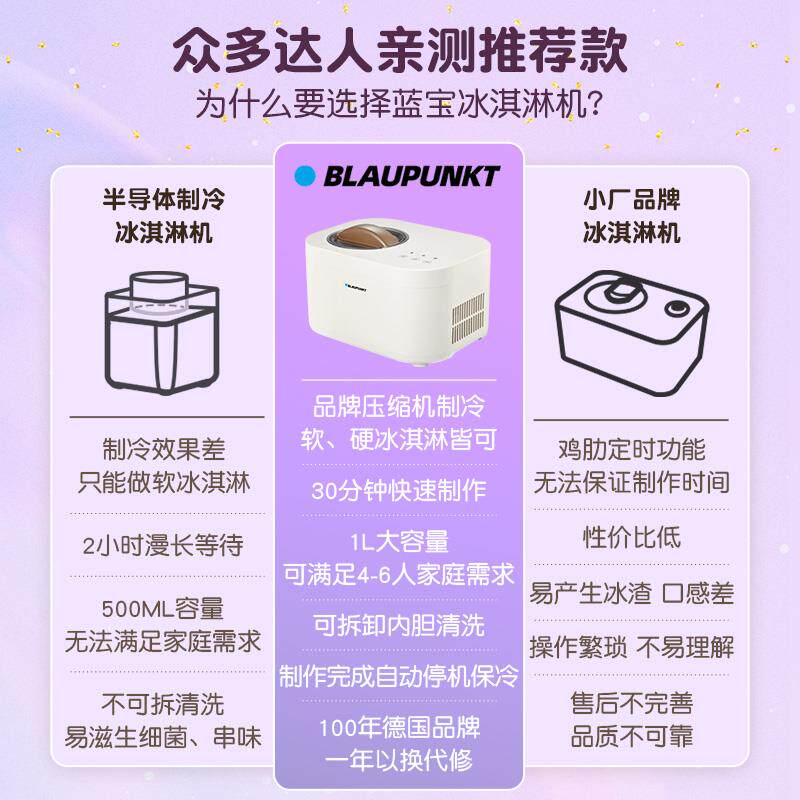 众多达人亲测推荐款
为什么要选择蓝宝冰淇淋机？

半导体制冷
冰淇淋机

制冷效果差
只能做软冰淇淋

2小时漫长等待

500ML容量
无法满足家庭需求

不可拆清洗
易滋生细菌、串味

BLAUPUNKT

BLAUPUNKT

品牌压缩机制冷
软、硬冰淇淋皆可

30分钟快速制作

1L大容量
可满足4-6人家庭需求

可拆卸内胆清洗

制作完成自动停机保冷

100年德国品牌
一年以换代修

小厂品牌
冰淇淋机

鸡肋定时功能
无法保证制作时间

性价比低

易产生冰渣 口感差

操作繁琐 不易理解

售后不完善
品质不可靠