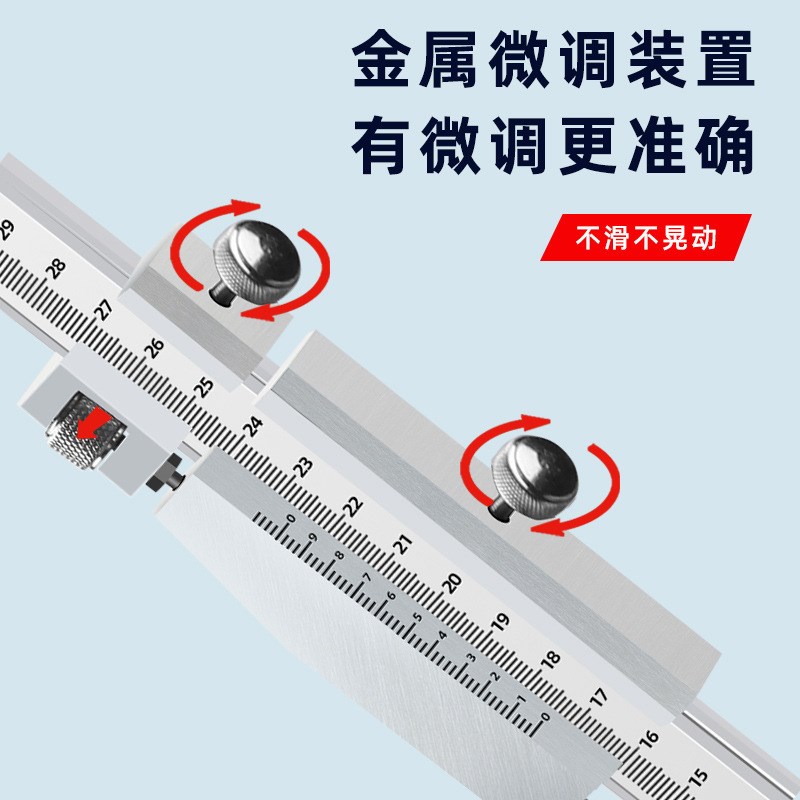 金属微调装置
有微调更准确

不滑不晃动

29 28 27 26 25 24 23 22 21 20 19 18 17 16 15

0 9 8 7 6 5 4 3 2 1 0