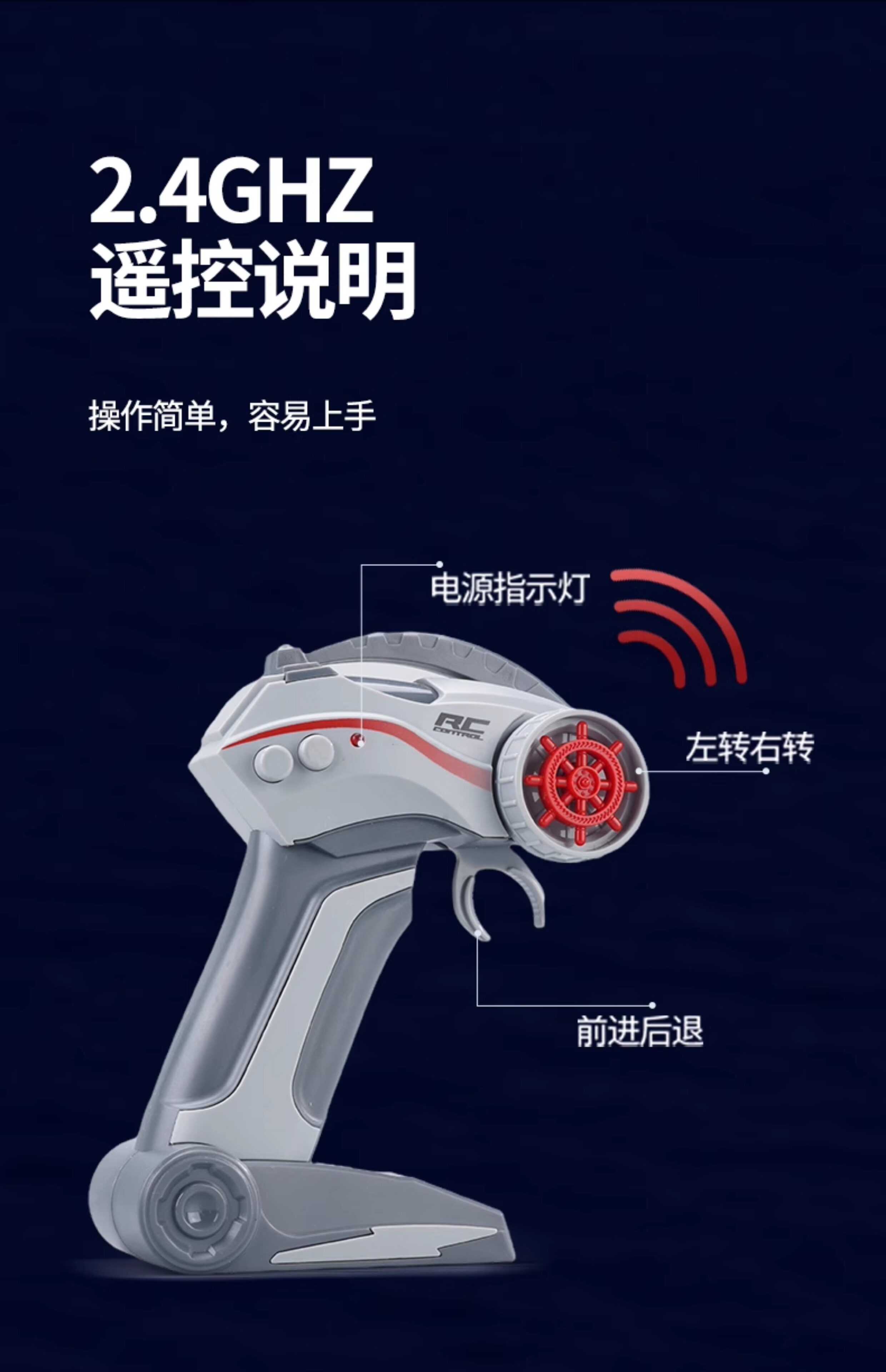 2.4GHZ
遥控说明

操作简单，容易上手

电源指示灯

RC CONTROL

左转右转

前进后退