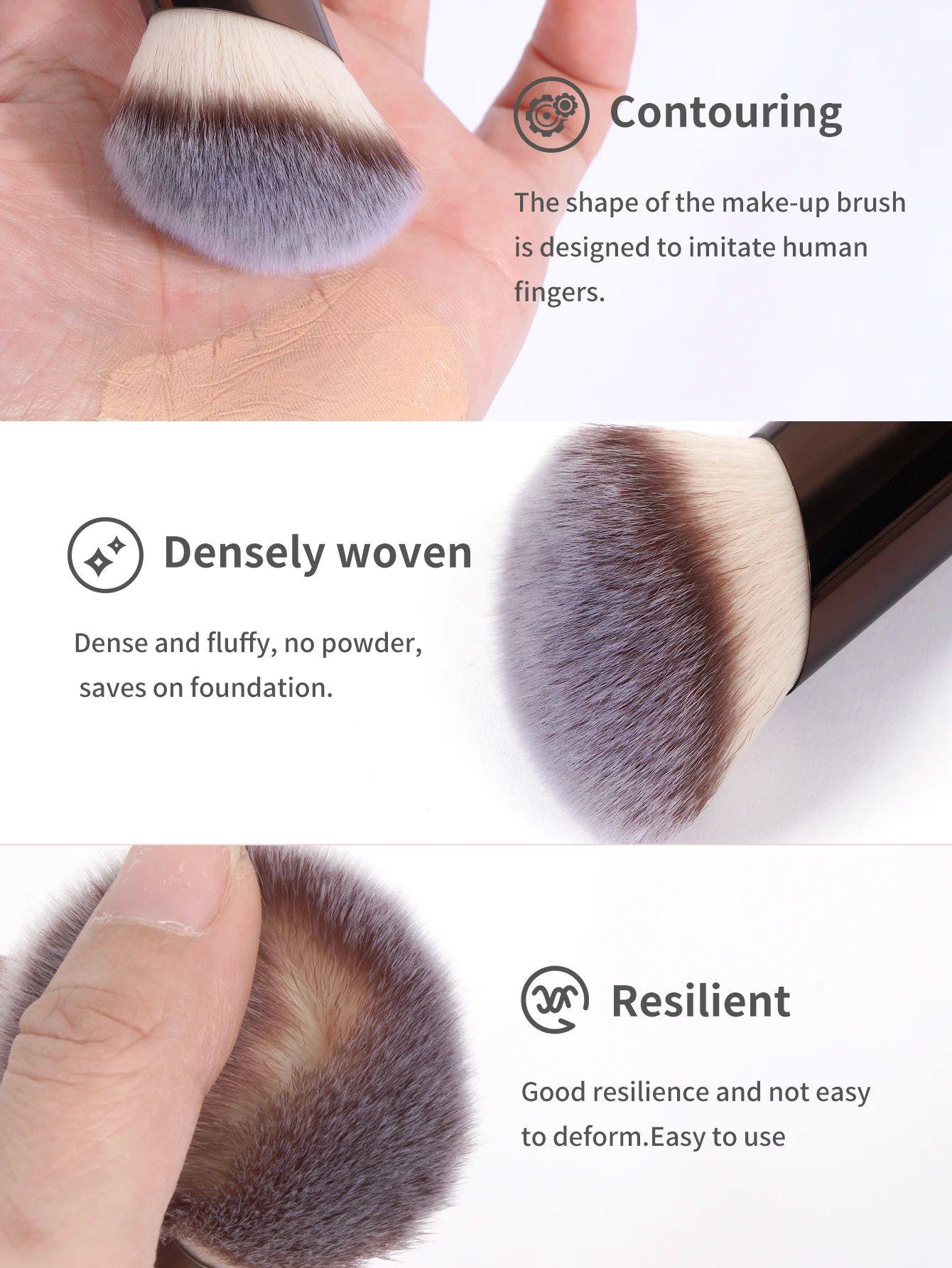 Contouring

The shape of the make-up brush is designed to imitate human fingers.

Densely woven

Dense and fluffy, no powder, saves on foundation.

Resilient

Good resilience and not easy to deform.Easy to use