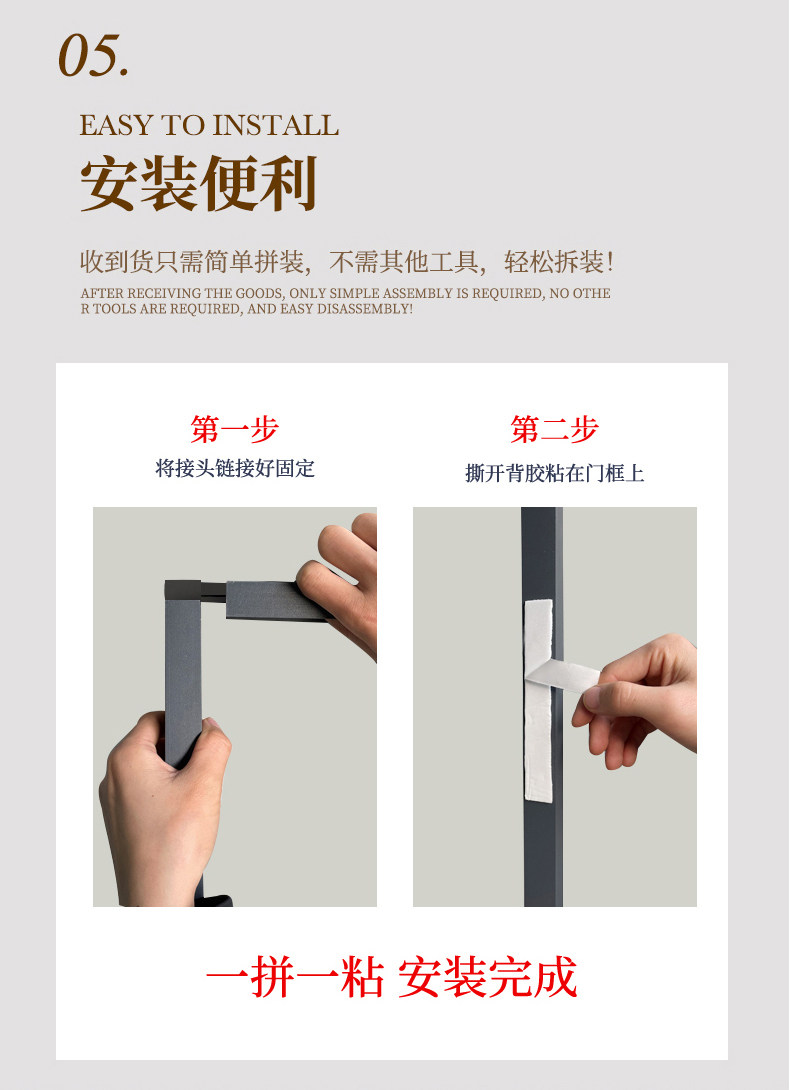 05.

EASY TO INSTALL

安装便利

收到货只需简单拼装，不需其他工具，轻松拆装！

AFTER RECEIVING THE GOODS, ONLY SIMPLE ASSEMBLY IS REQUIRED, NO OTHE R TOOLS ARE REQUIRED, AND EASY DISASSEMBLY!

第一步
将接头链接好固定

第二步
撕开背胶粘在门框上

一拼一粘 安装完成