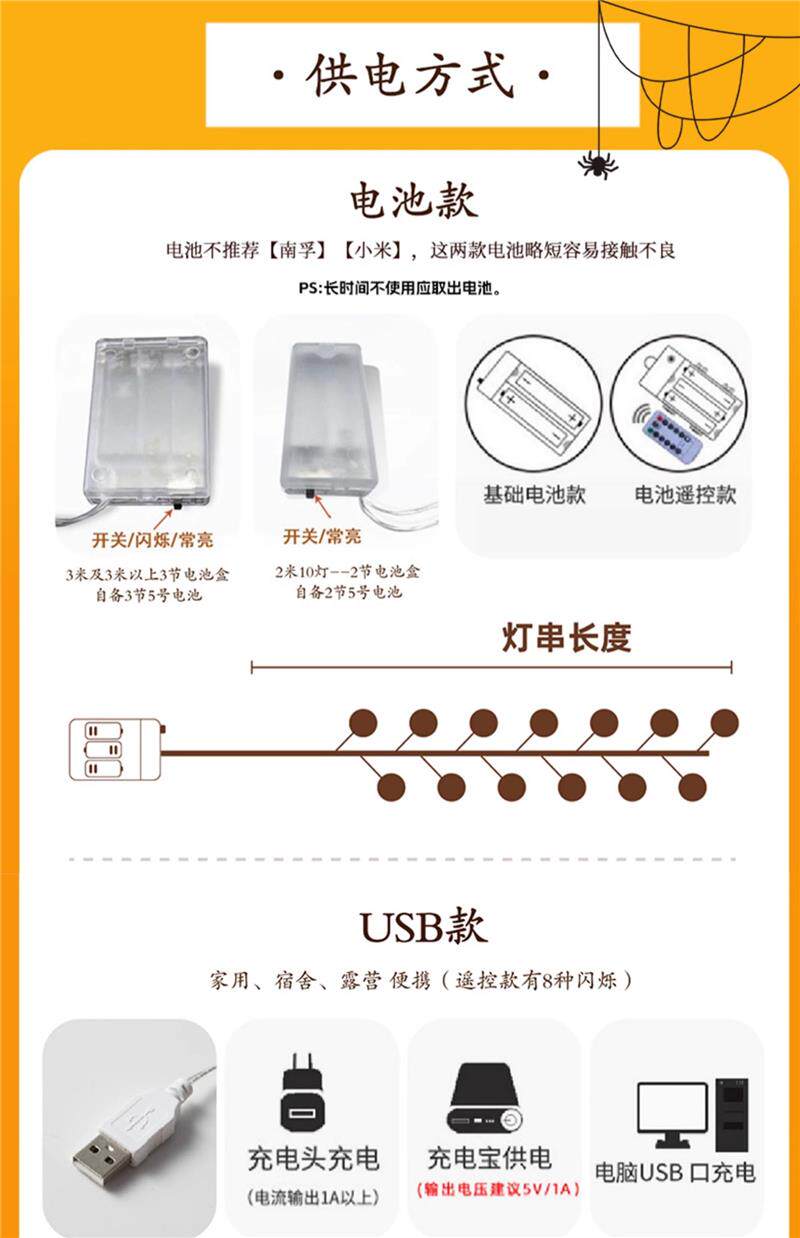 · 供电方式 ·

电池款

电池不推荐【南孚】【小米】，这两款电池略短容易接触不良

PS:长时间不使用应取出电池。

开关/闪烁/常亮

3米及3米以上3节电池盒
自备3节5号电池

开关/常亮

2米10灯--2节电池盒
自备2节5号电池

基础电池款

电池遥控款

灯串长度

USB款

家用、宿舍、露营 便携（遥控款有8种闪烁）

充电头充电

（电流输出1A以上）

充电宝供电

（输出电压建议5V/1A）

电脑USB 口充电