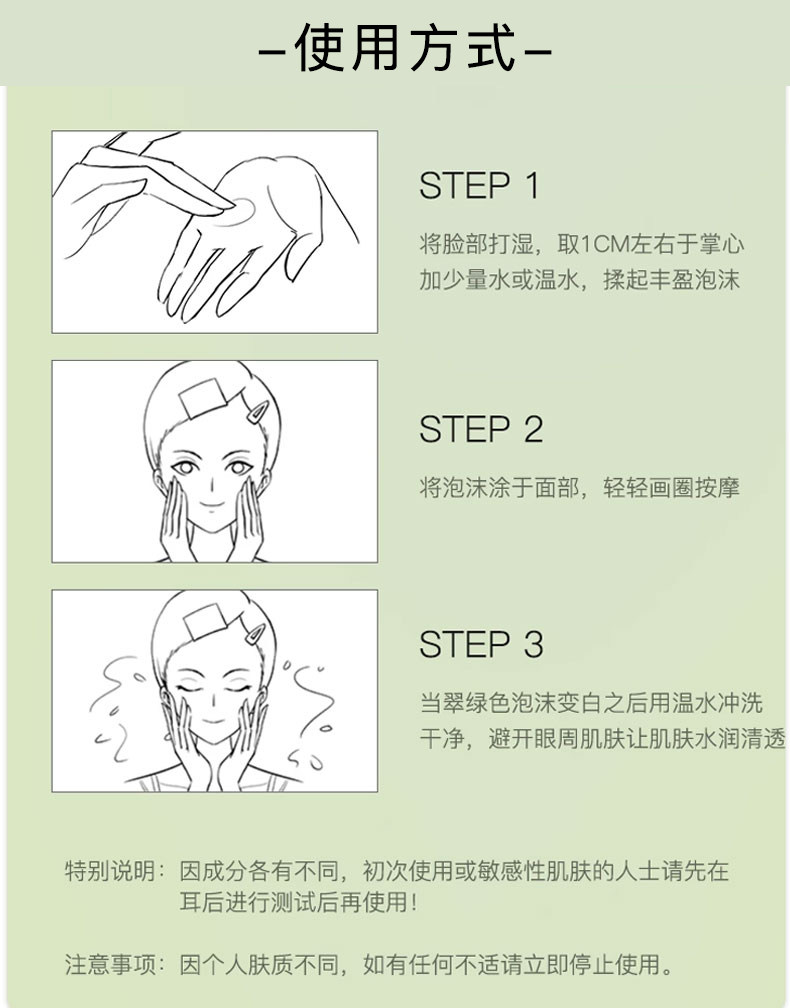 –使用方式–

STEP 1
将脸部打湿，取1CM左右于掌心加少量水或温水，揉起丰盈泡沫

STEP 2
将泡沫涂于面部，轻轻画圈按摩

STEP 3
当翠绿色泡沫变白之后用温水冲洗干净，避开眼周肌肤让肌肤水润清透

特别说明：因成分各有不同，初次使用或敏感性肌肤的人士请先在耳后进行测试后再使用！

注意事项：因个人肤质不同，如有任何不适请立即停止使用。