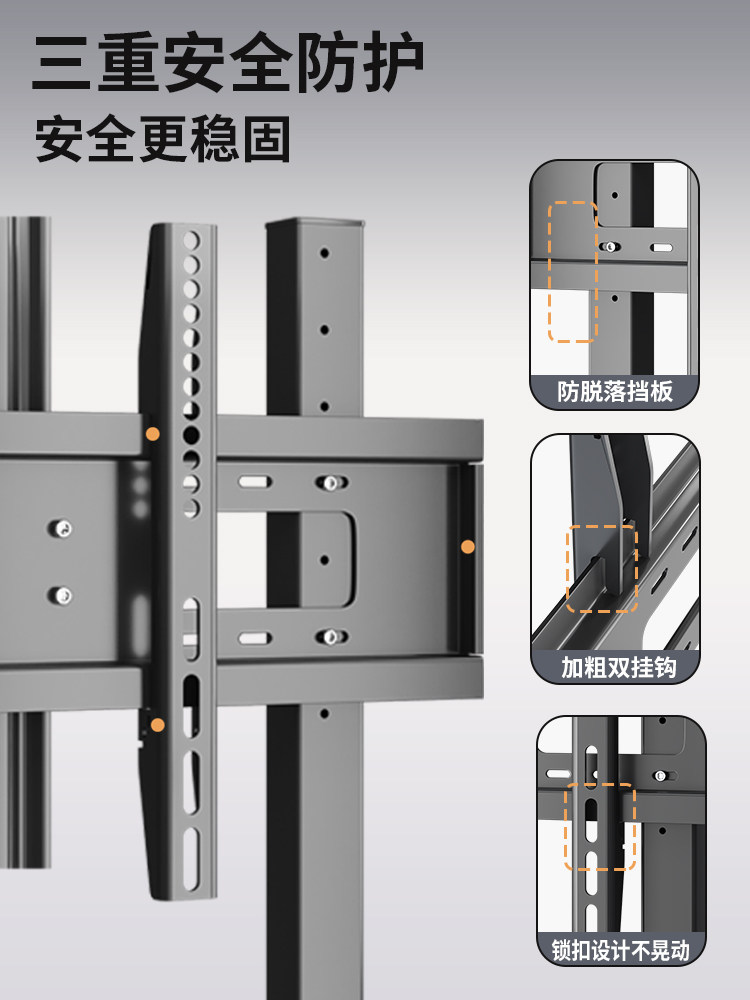 三重安全防护
安全更稳固

防脱落挡板

加粗双挂钩

锁扣设计不晃动