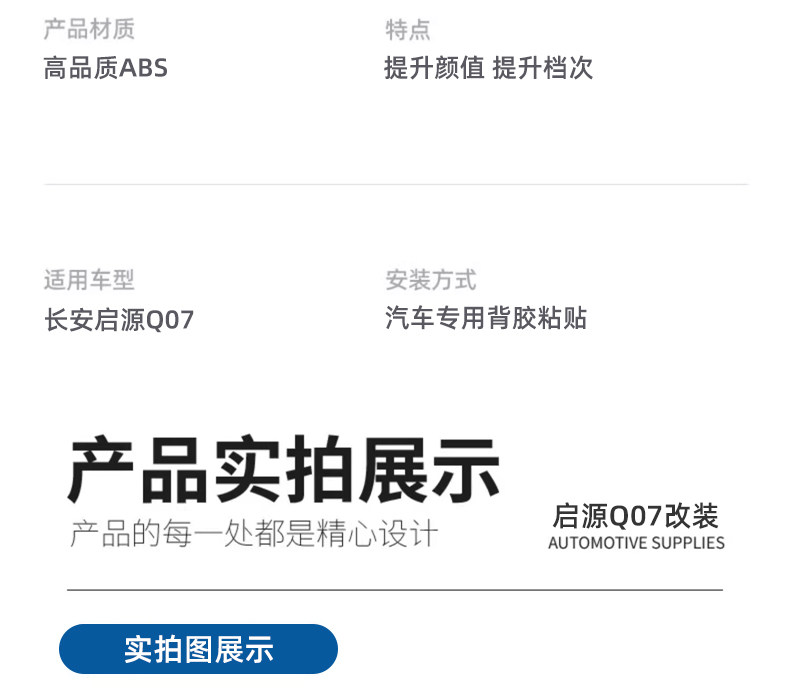 产品材质
高品质ABS

特点
提升颜值 提升档次

适用车型
长安启源Q07

安装方式
汽车专用背胶粘贴

产品实拍展示
产品的每一处都是精心设计

启源Q07改装
AUTOMOTIVE SUPPLIES

实拍图展示