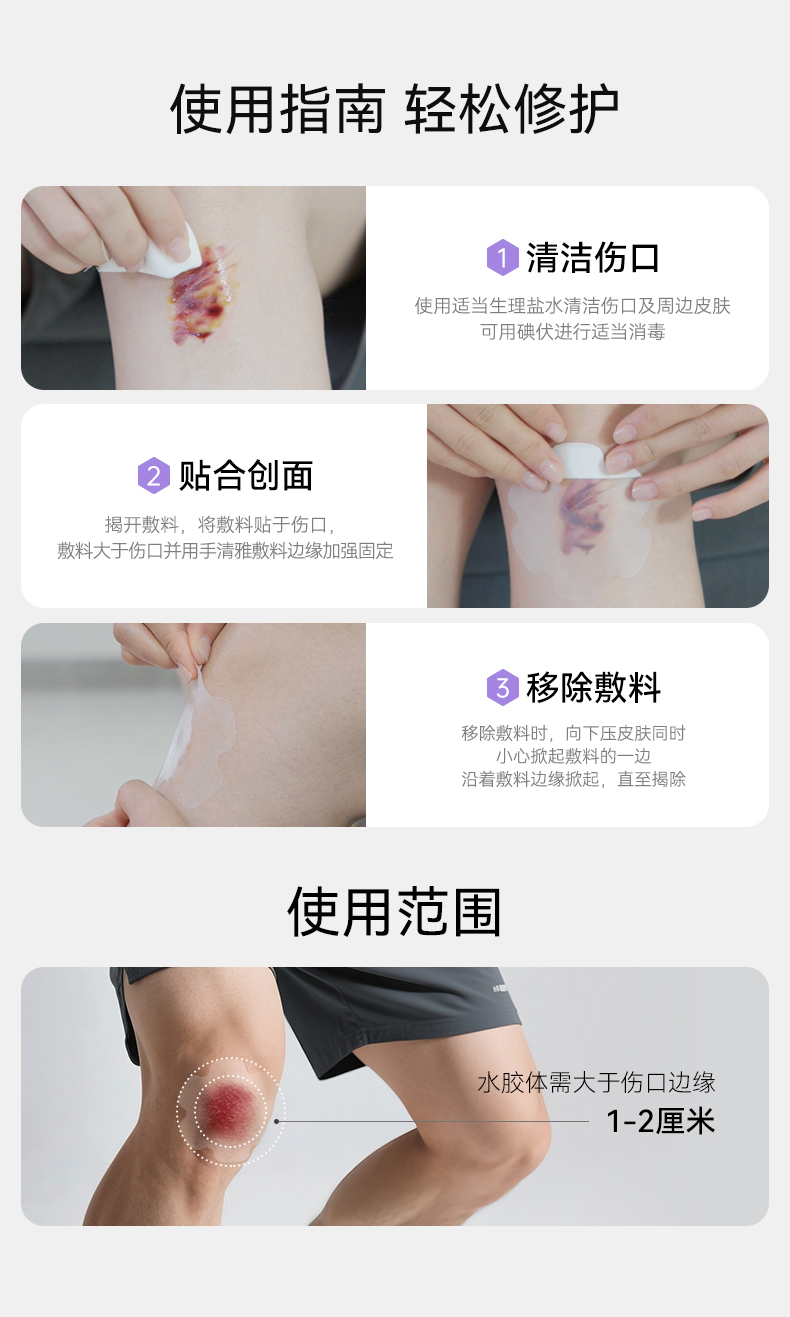 使用指南 轻松修护

1 清洁伤口

使用适当生理盐水清洁伤口及周边皮肤
可用碘伏进行适当消毒

2 贴合创面

揭开敷料，将敷料贴于伤口，
敷料大于伤口并用手清雅敷料边缘加强固定

3 移除敷料

移除敷料时，向下压皮肤同时
小心掀起敷料的一边
沿着敷料边缘掀起，直至揭除

使用范围

水胶体需大于伤口边缘
1-2厘米