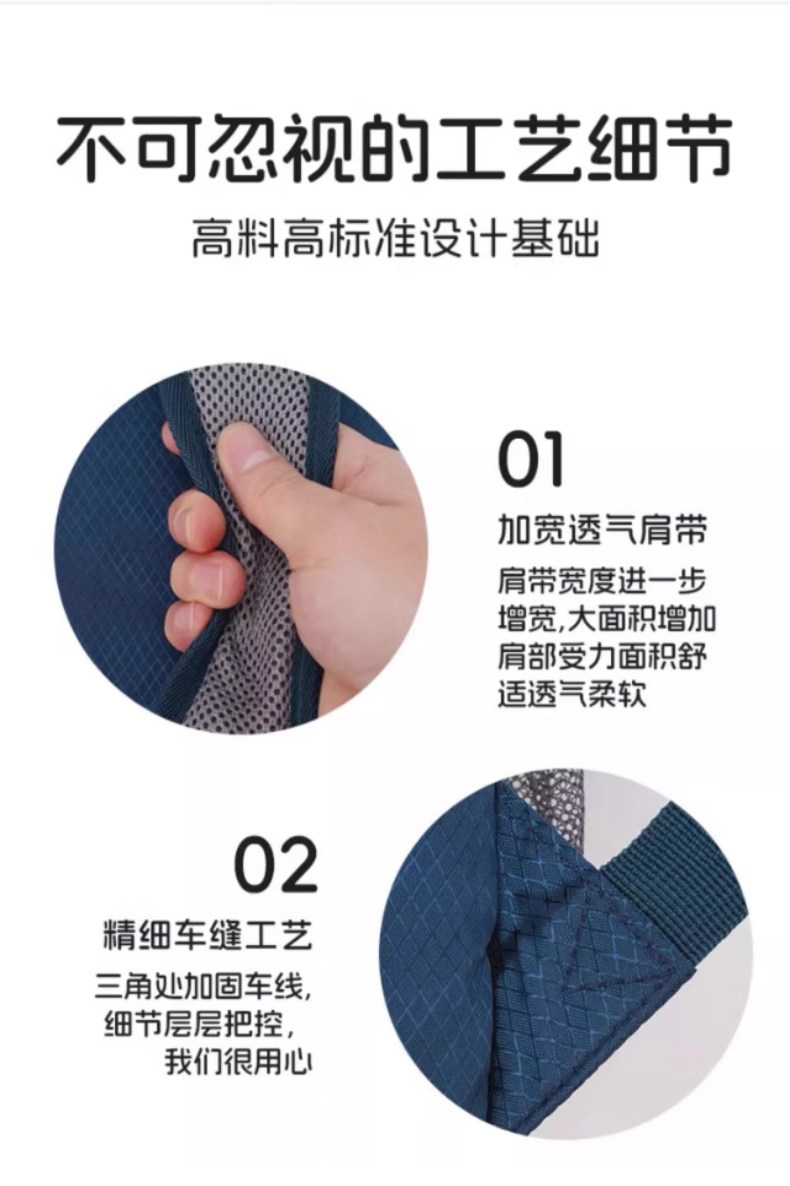 不可忽视的工艺细节

高料高标准设计基础

01

加宽透气肩带

肩带宽度进一步增宽，大面积增加肩部受力面积舒适透气柔软

02

精细车缝工艺

三角处加固车线，细节层层把控，我们很用心