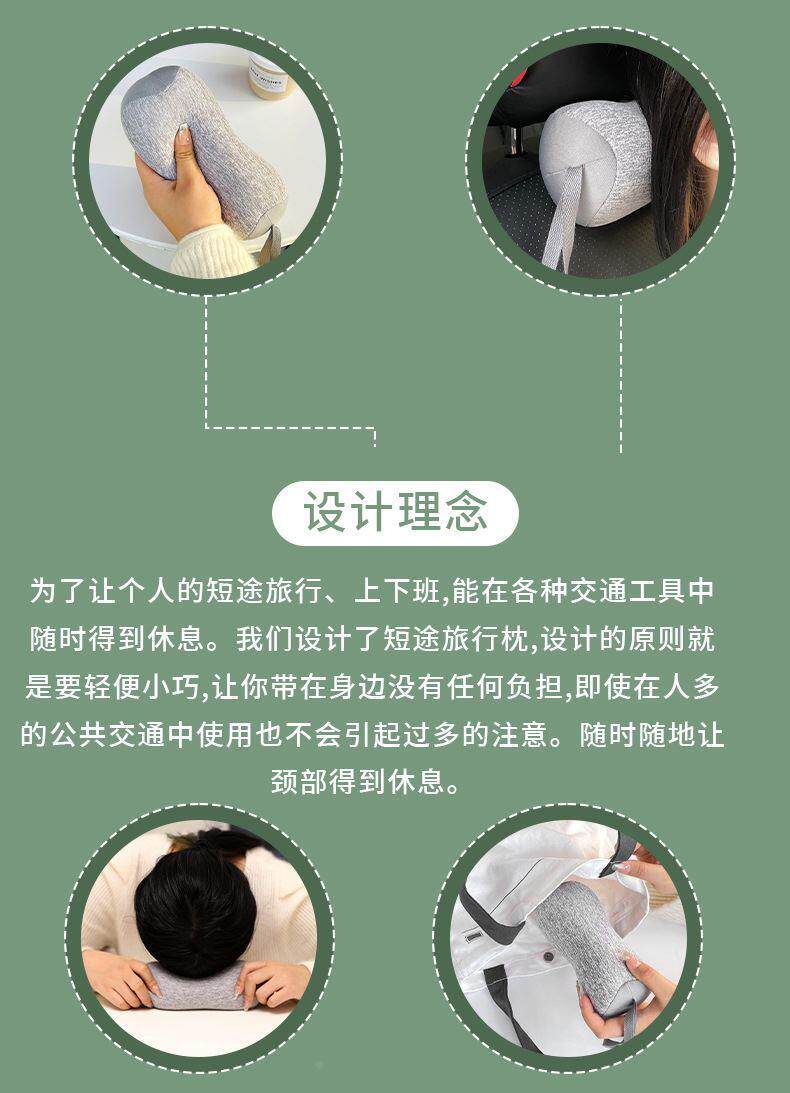 设计理念

为了让个人的短途旅行、上下班,能在各种交通工具中随时得到休息。我们设计了短途旅行枕,设计的原则就是要轻便小巧,让你带在身边没有任何负担,即使在人多的公共交通中使用也不会引起过多的注意。随时随地让颈部得到休息。