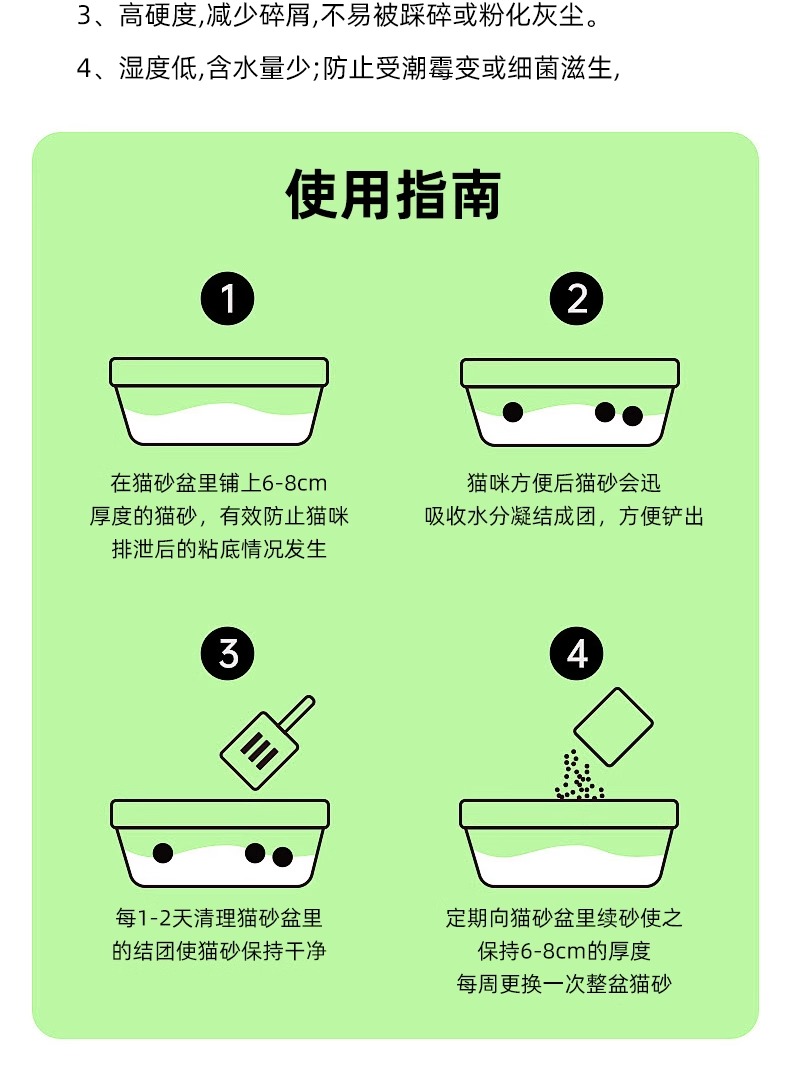 3、高硬度,减少碎屑,不易被踩碎或粉化灰尘。

4、湿度低,含水量少;防止受潮霉变或细菌滋生,

使用指南

1

在猫砂盆里铺上6-8cm厚度的猫砂，有效防止猫咪排泄后的粘底情况发生

2

猫咪方便后猫砂会迅吸收水分凝结成团，方便铲出

3

每1-2天清理猫砂盆里的结团使猫砂保持干净

4

定期向猫砂盆里续砂使之保持6-8cm的厚度
每周更换一次整盆猫砂