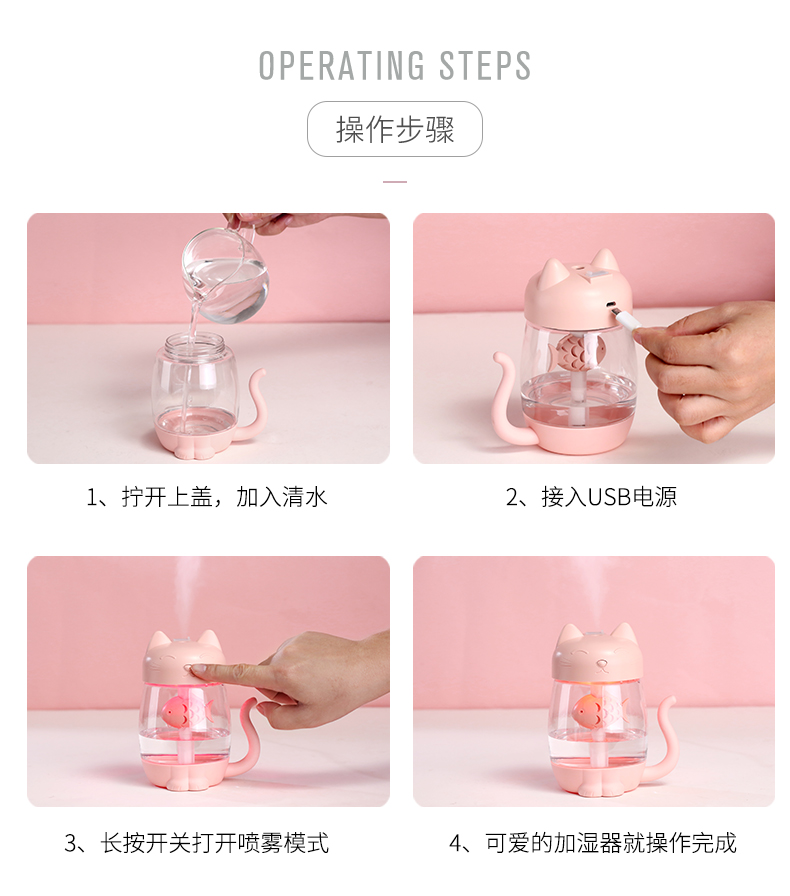 OPERATING STEPS

操作步骤

1、拧开上盖，加入清水

2、接入USB电源

3、长按开关打开喷雾模式

4、可爱的加湿器就操作完成