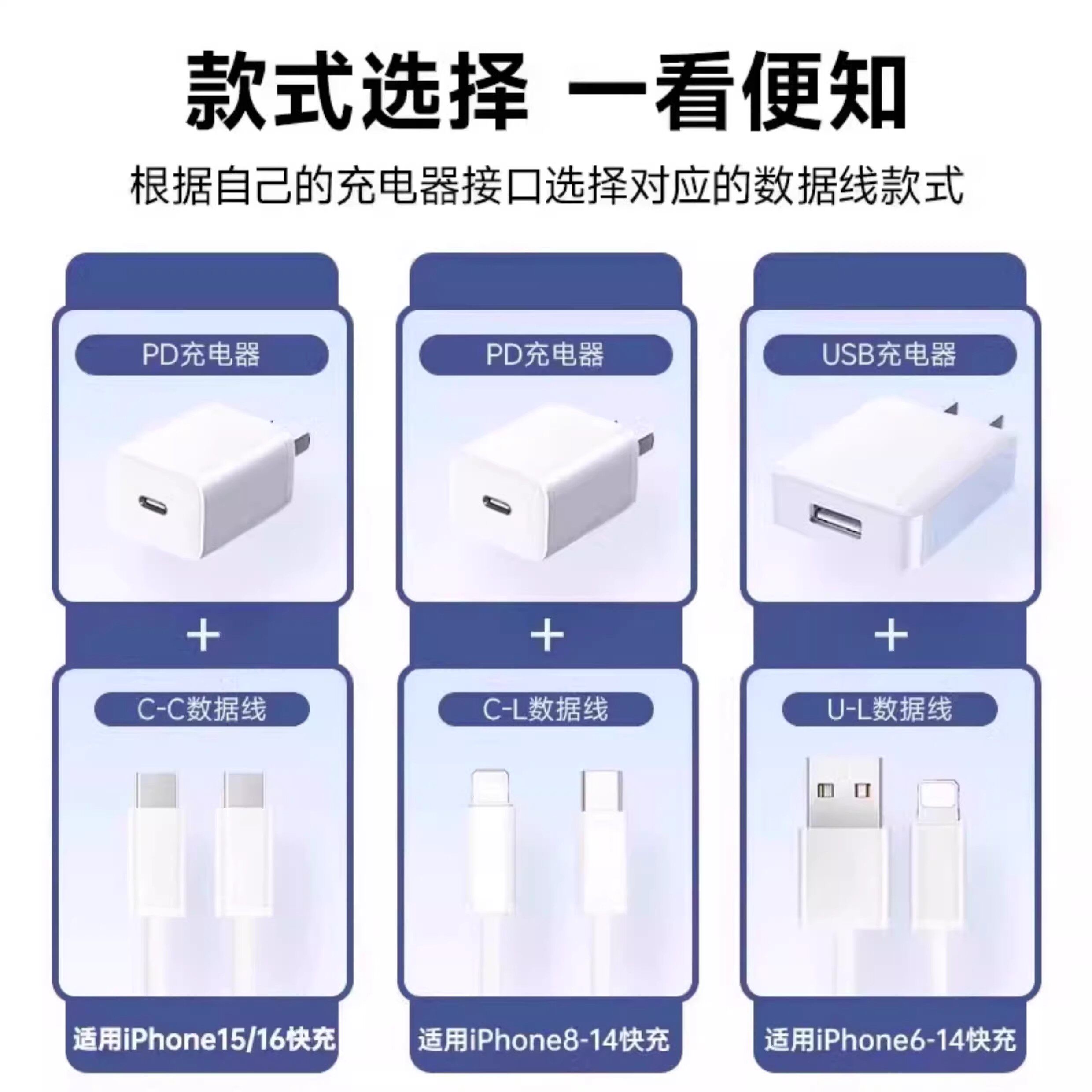 款式选择 一看便知

根据自己的充电器接口选择对应的数据线款式

PD充电器

+

C-C数据线

适用iPhone15/16快充

PD充电器

+

C-L数据线

适用iPhone8-14快充

USB充电器

+

U-L数据线

适用iPhone6-14快充