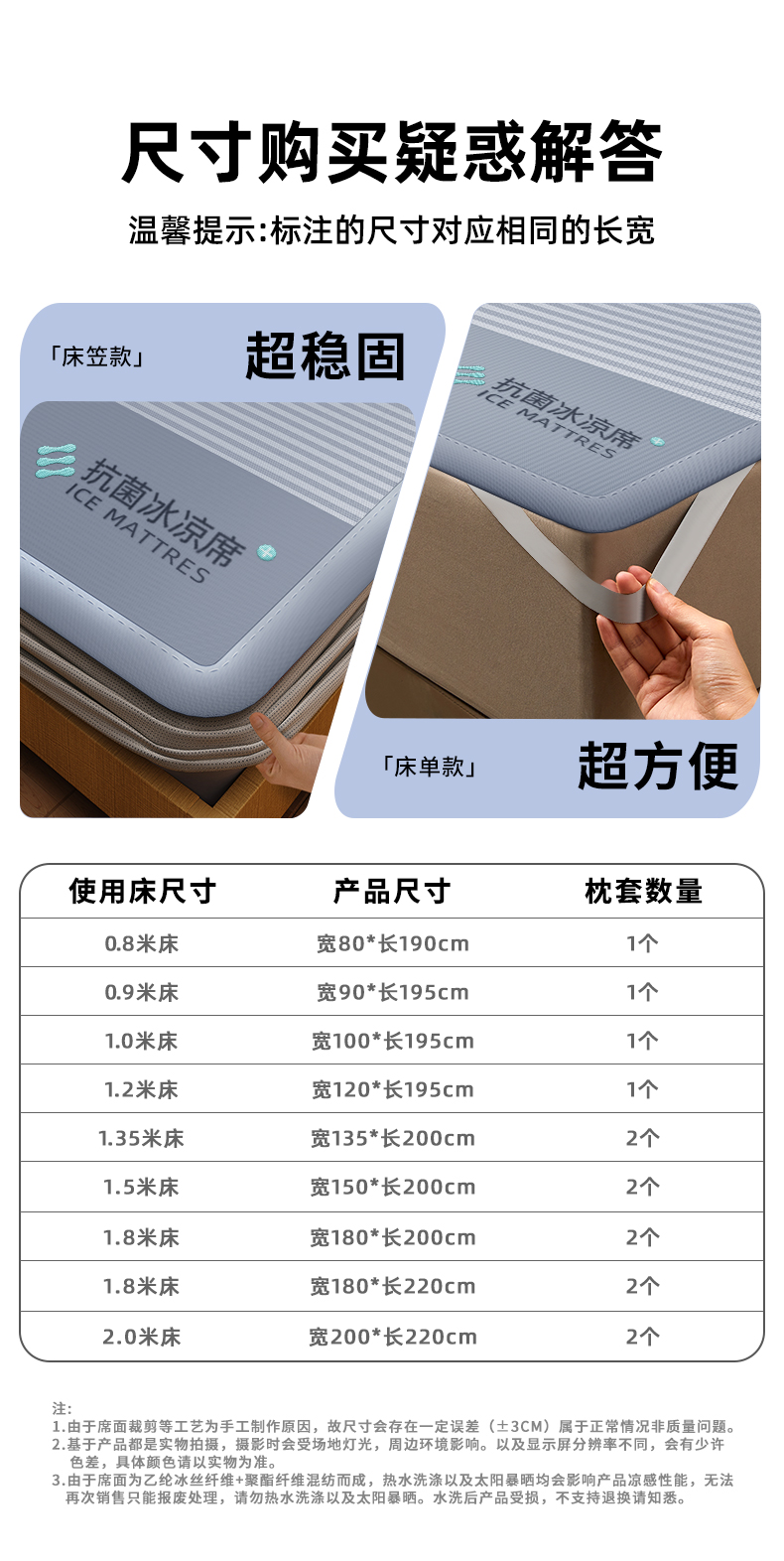 尺寸购买疑惑解答

温馨提示:标注的尺寸对应相同的长宽

「床笠款」 超稳固

抗菌冰凉席
ICE MATTRES

抗菌冰凉席
ICE MATTRES

「床单款」 超方便

| 使用床尺寸 | 产品尺寸 | 枕套数量 |
|---|---|---|
| 0.8米床 | 宽80*长190cm | 1个 |
| 0.9米床 | 宽90*长195cm | 1个 |
| 1.0米床 | 宽100*长195cm | 1个 |
| 1.2米床 | 宽120*长195cm | 1个 |
| 1.35米床 | 宽135*长200cm | 2个 |
| 1.5米床 | 宽150*长200cm | 2个 |
| 1.8米床 | 宽180*长200cm | 2个 |
| 1.8米床 | 宽180*长220cm | 2个 |
| 2.0米床 | 宽200*长220cm | 2个 |

注:
1.由于席面裁剪等工艺为手工制作原因，故尺寸会存在一定误差（±3CM）属于正常情况非质量问题。
2.基于产品都是实物拍摄，摄影时会受场地灯光，周边环境影响。以及显示屏分辨率不同，会有少许色差，具体颜色请以实物为准。
3.由于席面为乙纶冰丝纤维+聚酯纤维混纺而成，热水洗涤以及太阳暴晒均会影响产品凉感性能，无法再次销售只能报废处理，请勿热水洗涤以及太阳暴晒。水洗后产品受损，不支持退换请知悉。