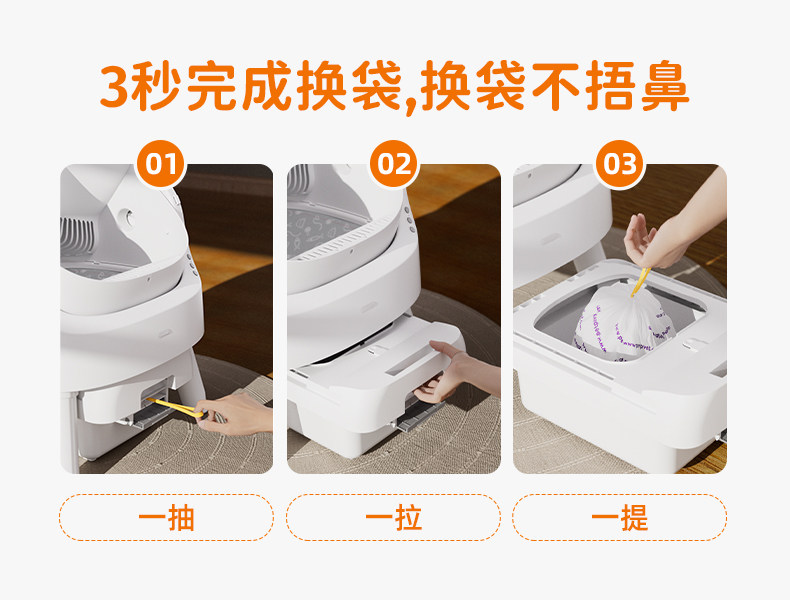 3秒完成换袋,换袋不捂鼻

01

02

03

一抽

一拉

一提