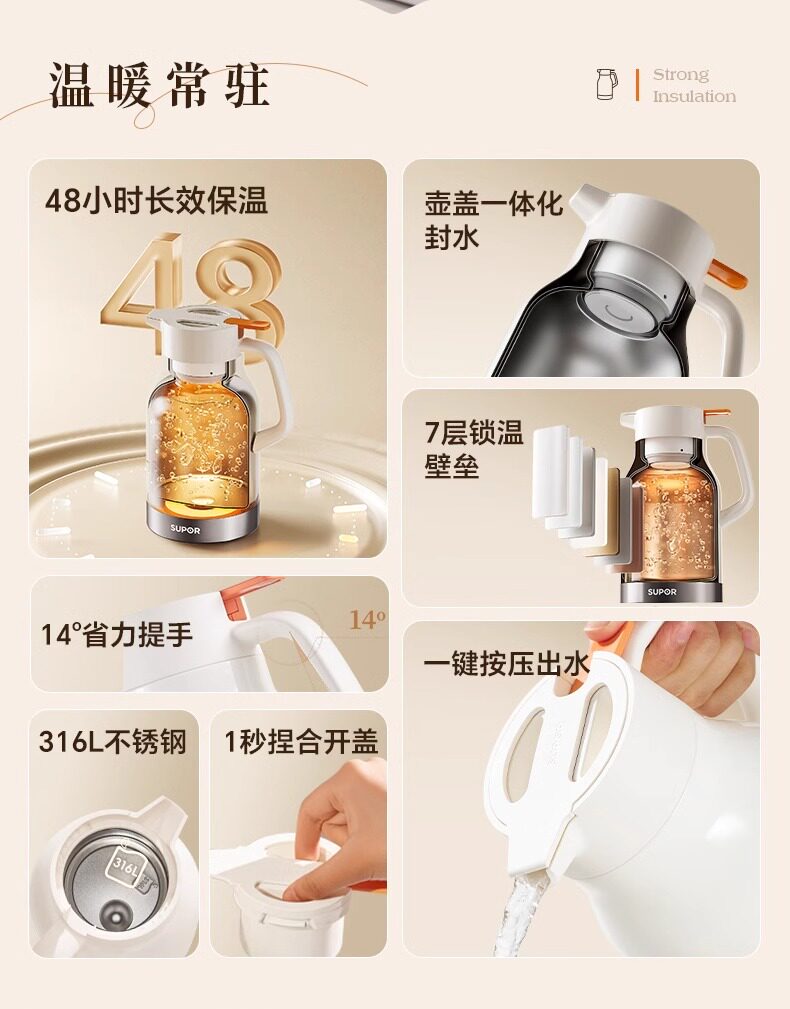 温暖常驻

Strong Insulation

48小时长效保温

48

SUPOR

壶盖一体化封水

7层锁温壁垒

SUPOR

14°省力提手

14°

一键按压出水

316L不锈钢

316L

1秒捏合开盖