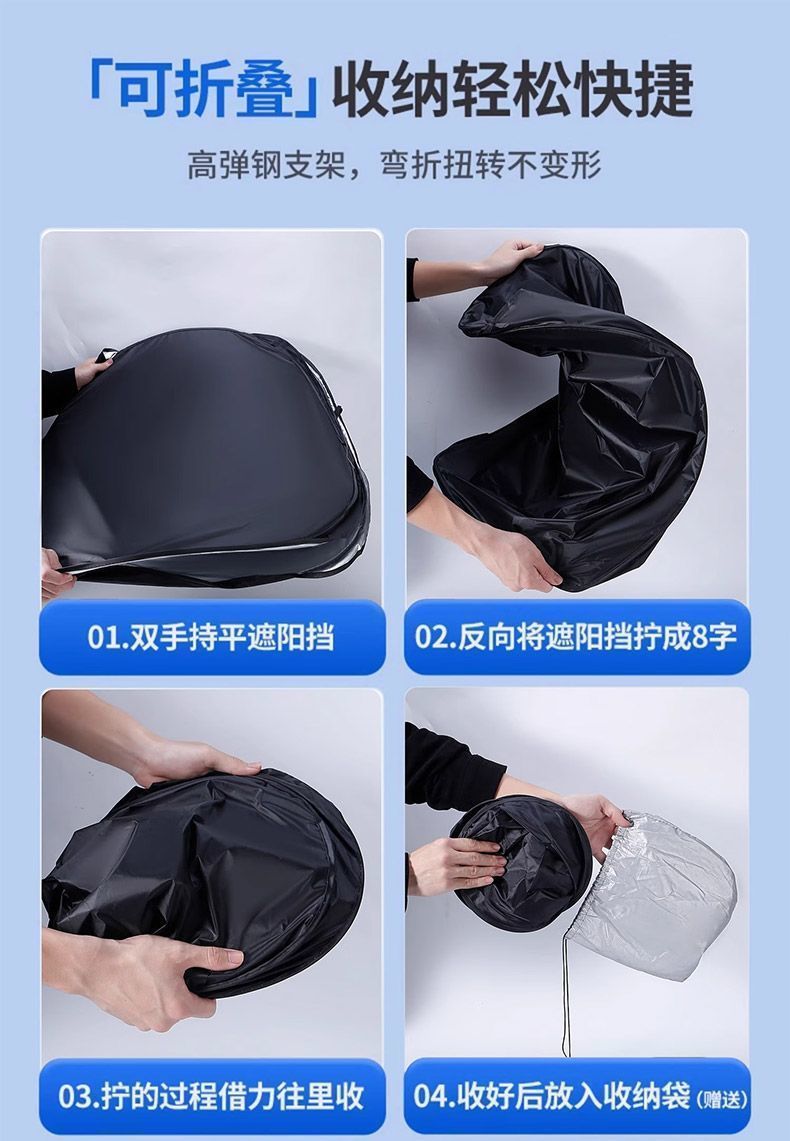 「可折叠」收纳轻松快捷

高弹钢支架，弯折扭转不变形

01.双手持平遮阳挡

02.反向将遮阳挡拧成8字

03.拧的过程借力往里收

04.收好后放入收纳袋（赠送）