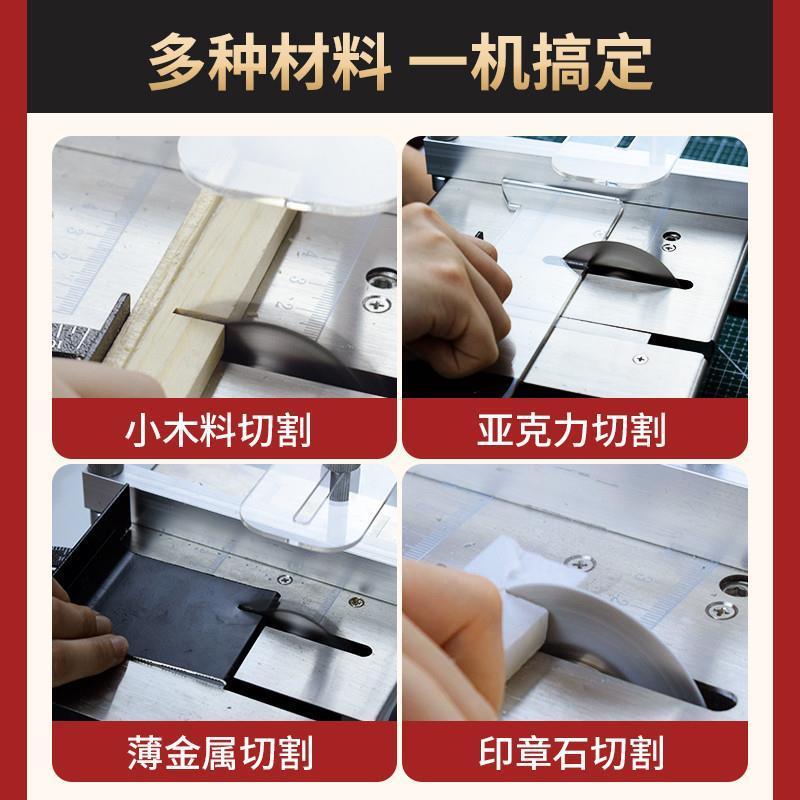 多种材料 一机搞定

小木料切割

亚克力切割

薄金属切割

印章石切割