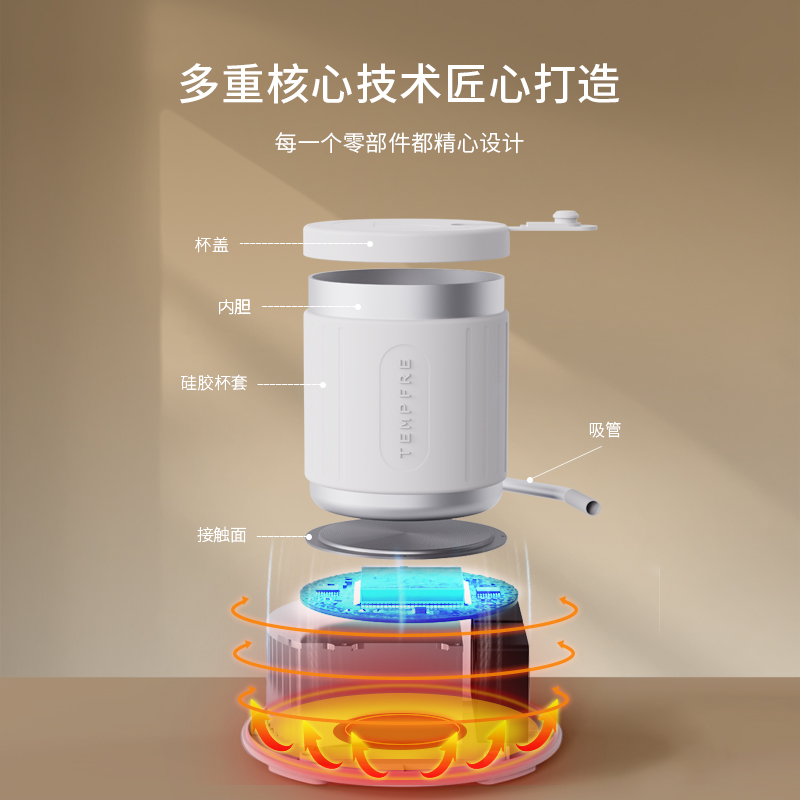 多重核心技术匠心打造

每一个零部件都精心设计

杯盖

内胆

硅胶杯套

TEMPFRE

吸管

接触面