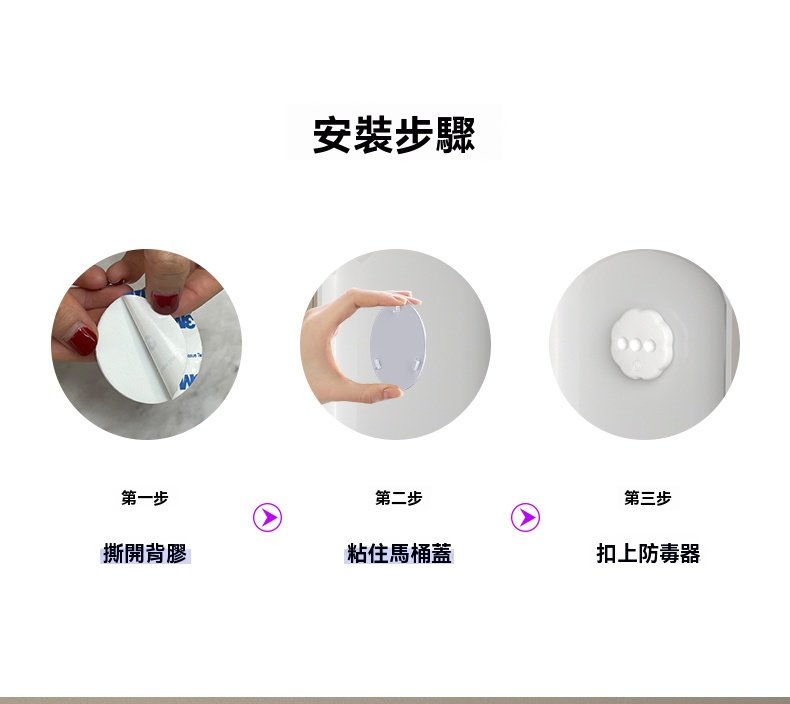 安裝步驟

第一步

撕開背膠

第二步

粘住馬桶蓋

第三步

扣上防毒器