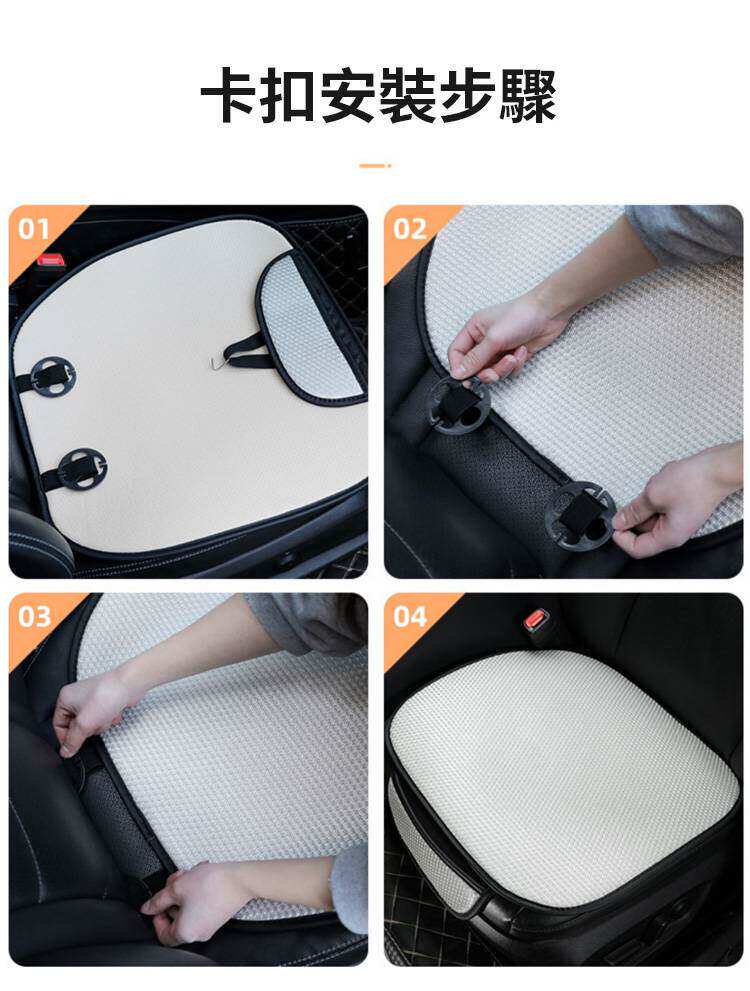 卡扣安裝步驟

01

02

03

04