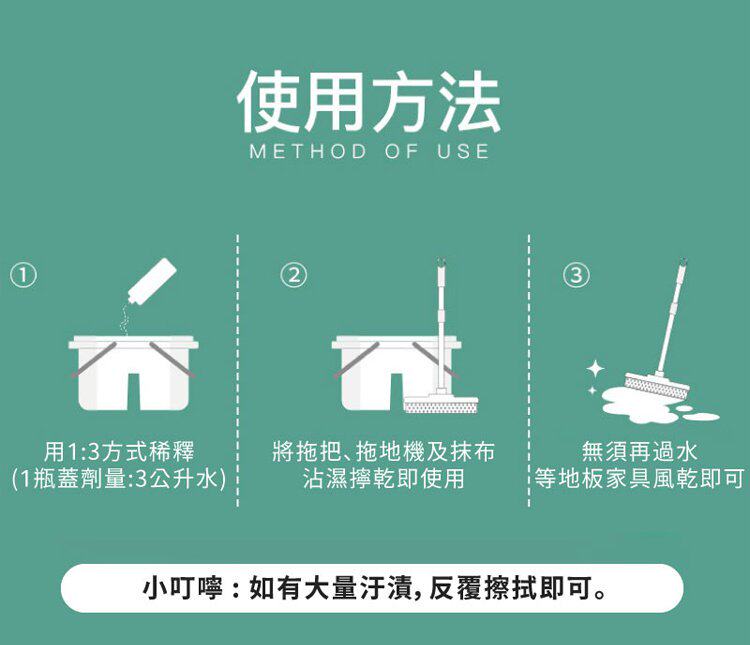 使用方法
METHOD OF USE

①

用1:3方式稀釋
(1瓶蓋劑量:3公升水)

②

將拖把、拖地機及抹布
沾濕擰乾即使用

③

無須再過水
等地板家具風乾即可

小叮嚀：如有大量汙漬，反覆擦拭即可。