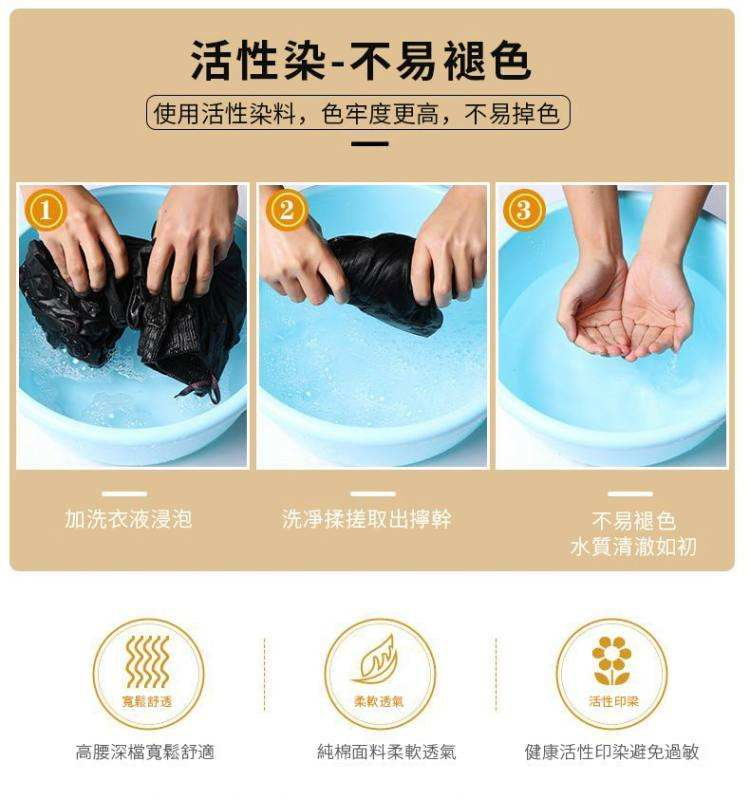 活性染-不易褪色

使用活性染料，色牢度更高，不易掉色

1

2

3

加洗衣液浸泡

洗淨揉搓取出擰幹

不易褪色
水質清澈如初

寬鬆舒透

柔軟透氣

活性印染

高腰深檔寬鬆舒適

純棉面料柔軟透氣

健康活性印染避免過敏