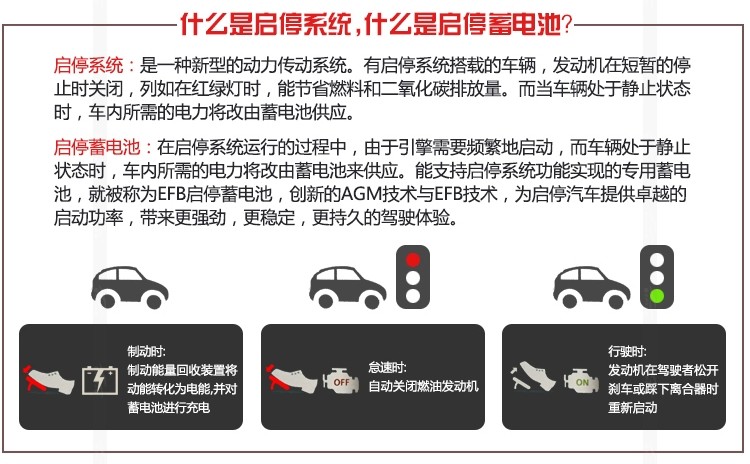 什么是启停系统，什么是启停蓄电池?

启停系统：是一种新型的动力传动系统。有启停系统搭载的车辆，发动机在短暂的停止时关闭，列如在红绿灯时，能节省燃料和二氧化碳排放量。而当车辆处于静止状态时，车内所需的电力将改由蓄电池供应。

启停蓄电池：在启停系统运行的过程中，由于引擎需要频繁地启动，而车辆处于静止状态时，车内所需的电力将改由蓄电池来供应。能支持启停系统功能实现的专用蓄电池，就被称为EFB启停蓄电池，创新的AGM技术与EFB技术，为启停汽车提供卓越的启动功率，带来更强劲，更稳定，更持久的驾驶体验。

制动时:
制动能量回收装置将动能转化为电能,并对蓄电池进行充电

OFF
怠速时:
自动关闭燃油发动机

ON
行驶时:
发动机在驾驶者松开刹车或踩下离合器时重新启动