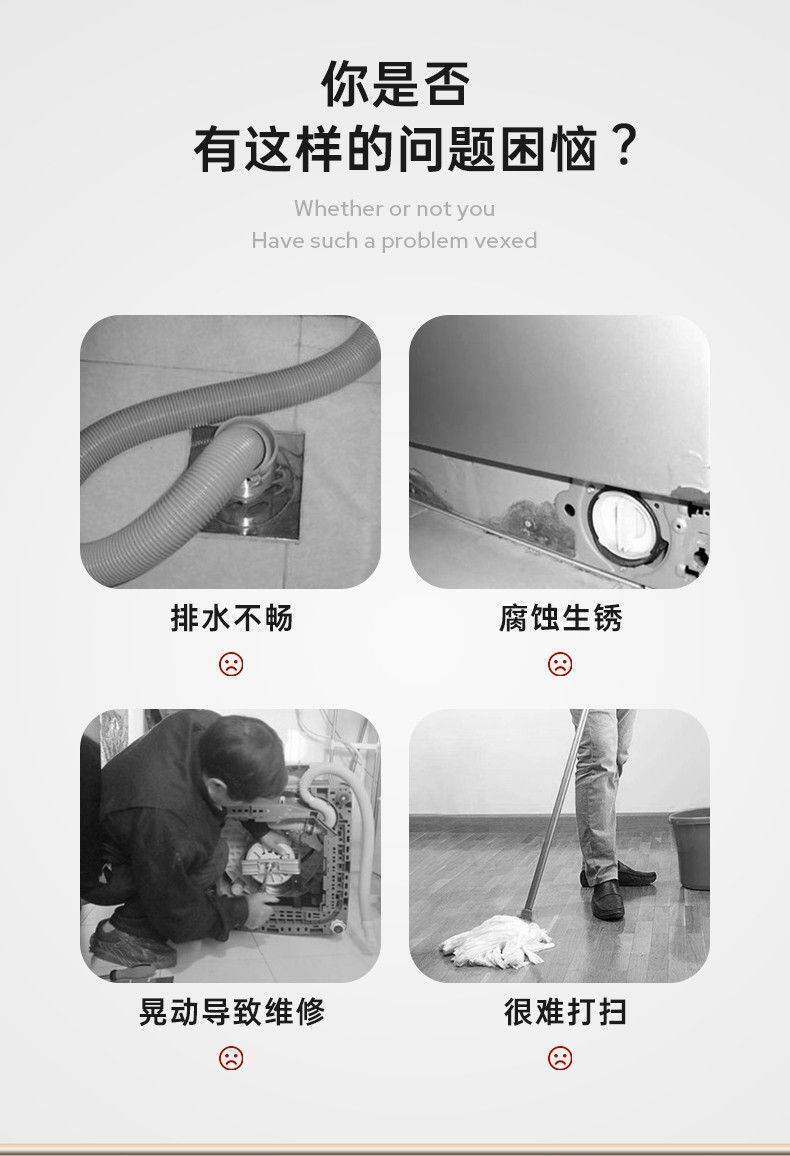 你是否
有这样的问题困恼？

Whether or not you
Have such a problem vexed

排水不畅

腐蚀生锈

晃动导致维修

很难打扫