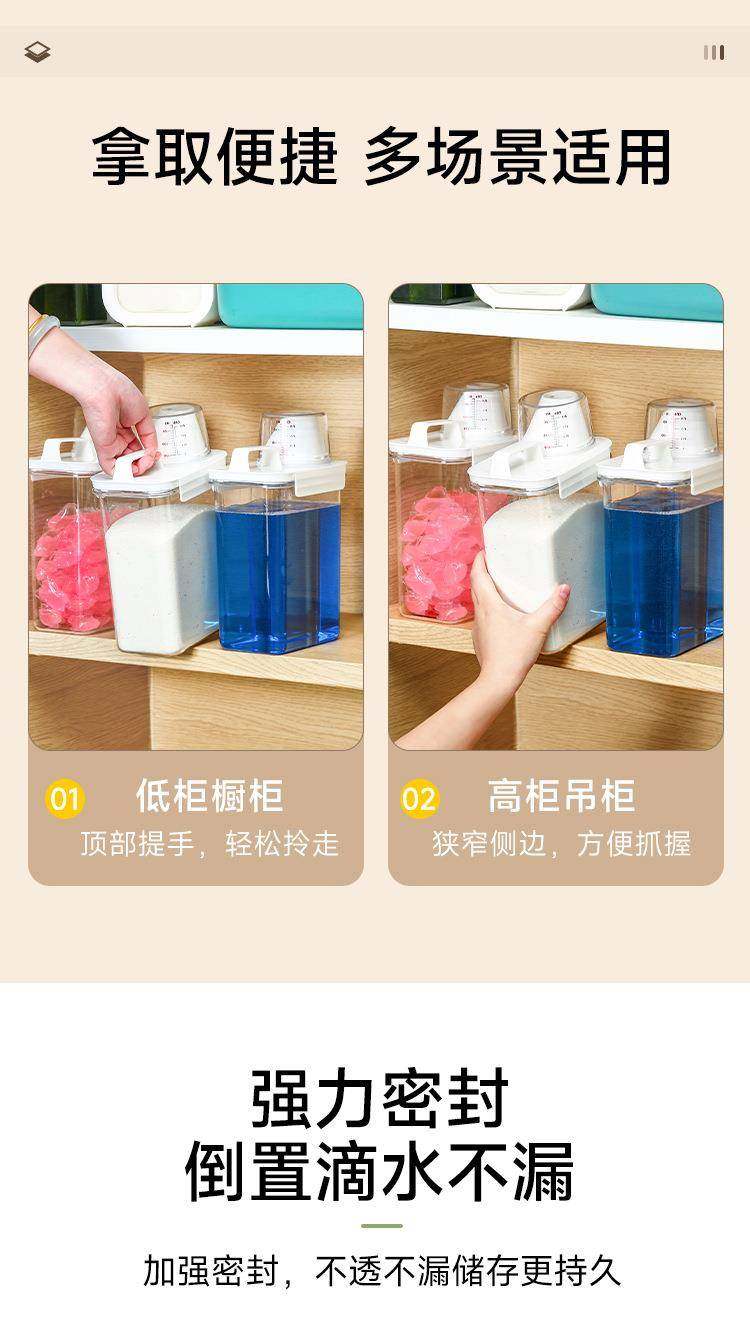 拿取便捷 多场景适用

01 低柜橱柜
顶部提手，轻松拎走

02 高柜吊柜
狭窄侧边，方便抓握

强力密封
倒置滴水不漏

加强密封，不透不漏储存更持久