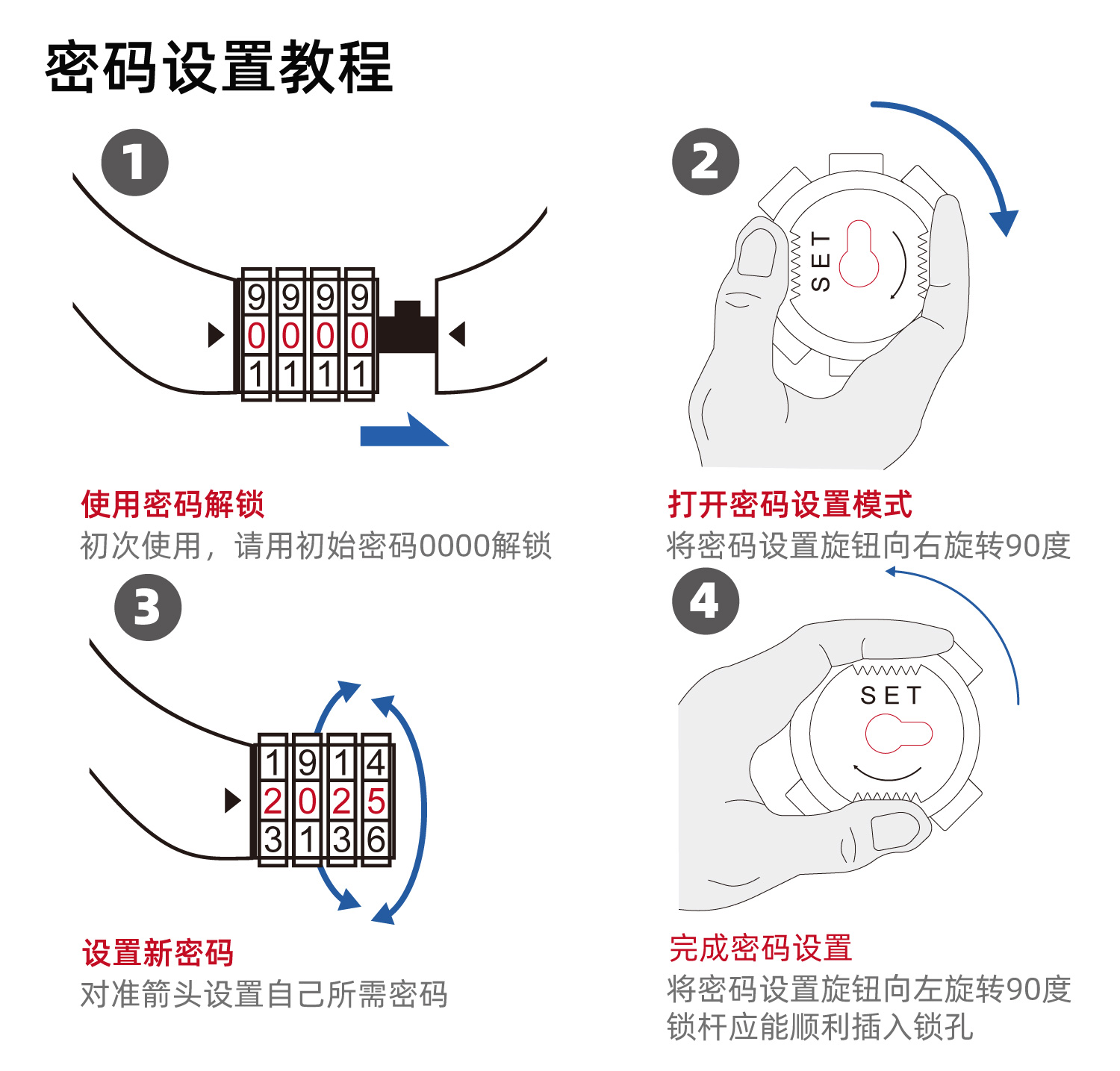 密码设置教程

1

9 9 9 9
0 0 0 0
1 1 1 1

使用密码解锁
初次使用，请用初始密码0000解锁

2

SET

打开密码设置模式
将密码设置旋钮向右旋转90度

3

1 9 1 4
2 0 2 5
3 1 3 6

设置新密码
对准箭头设置自己所需密码

4

SET

完成密码设置
将密码设置旋钮向左旋转90度
锁杆应能顺利插入锁孔