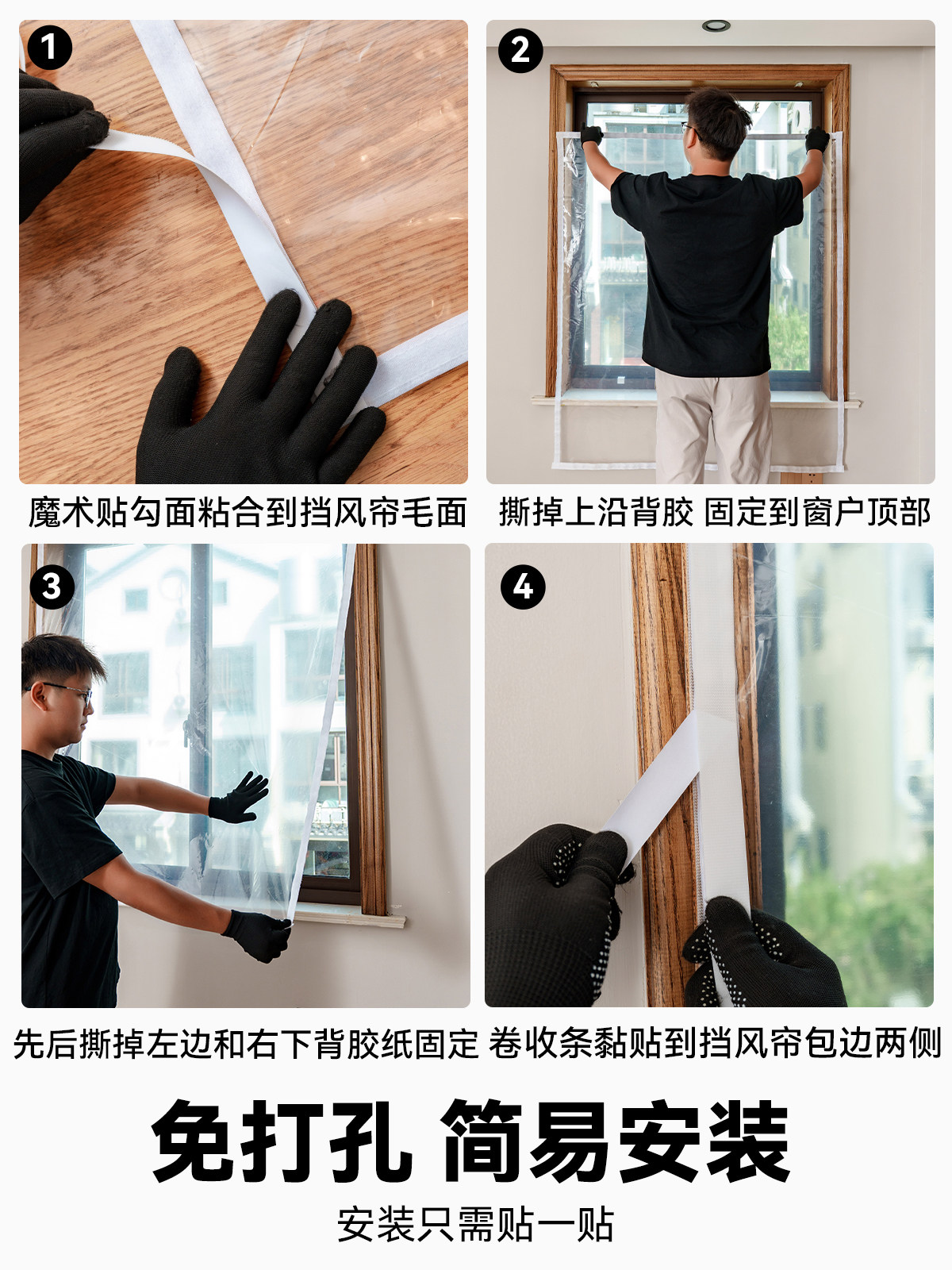 1

魔术贴勾面粘合到挡风帘毛面

2

撕掉上沿背胶 固定到窗户顶部

3

先后撕掉左边和右下背胶纸固定

4

卷收条黏贴到挡风帘包边两侧

免打孔 简易安装

安装只需贴一贴