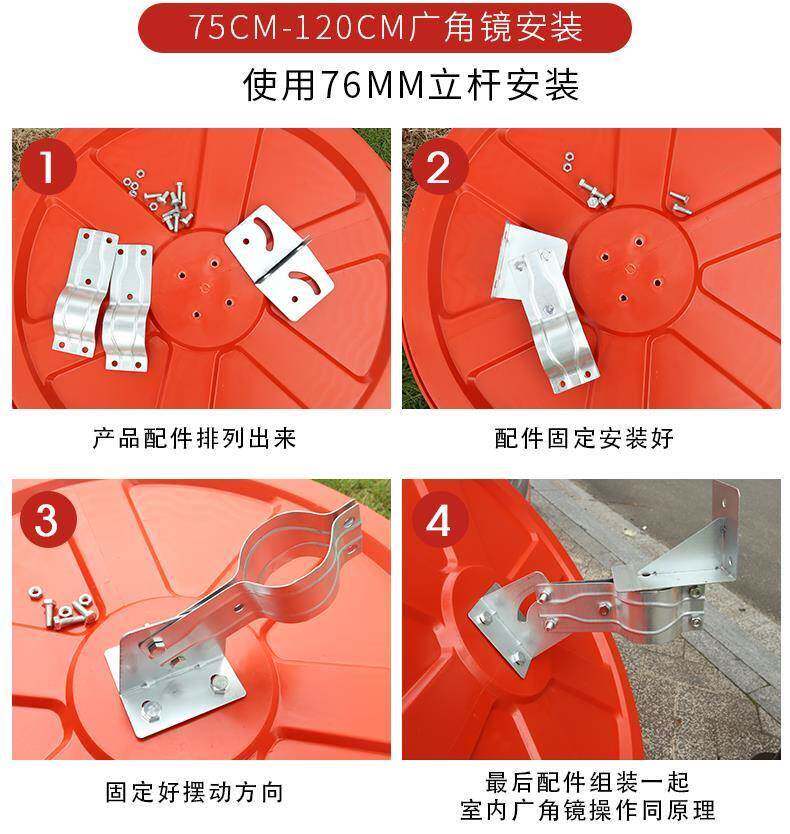 75CM-120CM广角镜安装

使用76MM立杆安装

1

产品配件排列出来

2

配件固定安装好

3

固定好摆动方向

4

最后配件组装一起
室内广角镜操作同原理