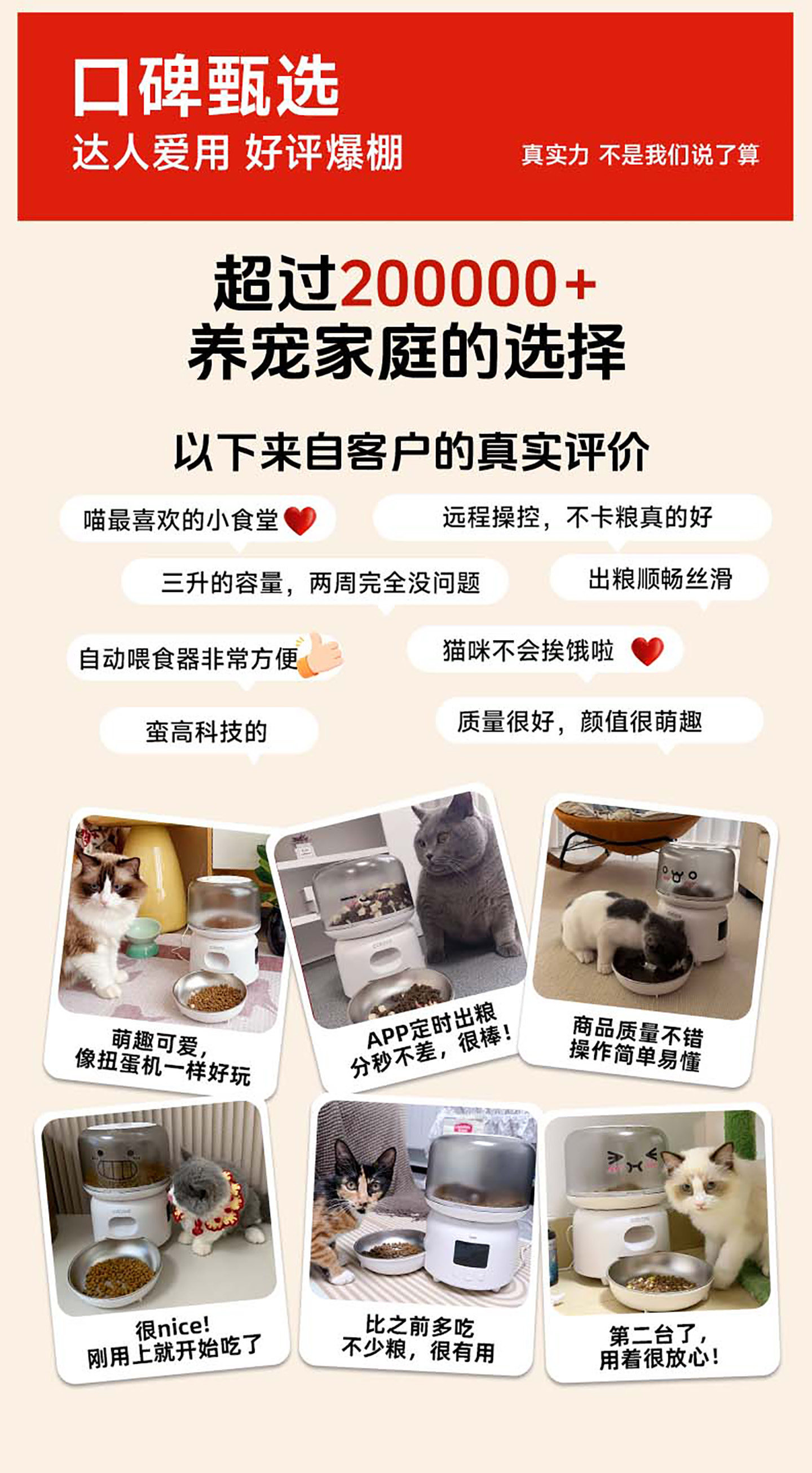 口碑甄选
达人爱用 好评爆棚
真实力 不是我们说了算

超过200000+
养宠家庭的选择

以下来自客户的真实评价

喵最喜欢的小食堂

远程操控，不卡粮真的好

三升的容量，两周完全没问题

出粮顺畅丝滑

自动喂食器非常方便

猫咪不会挨饿啦

蛮高科技的

质量很好，颜值很萌趣

萌趣可爱，
像扭蛋机一样好玩

APP定时出粮
分秒不差，很棒！

商品质量不错
操作简单易懂

很nice!
刚用上就开始吃了

比之前多吃
不少粮，很有用

第二台了，
用着很放心！