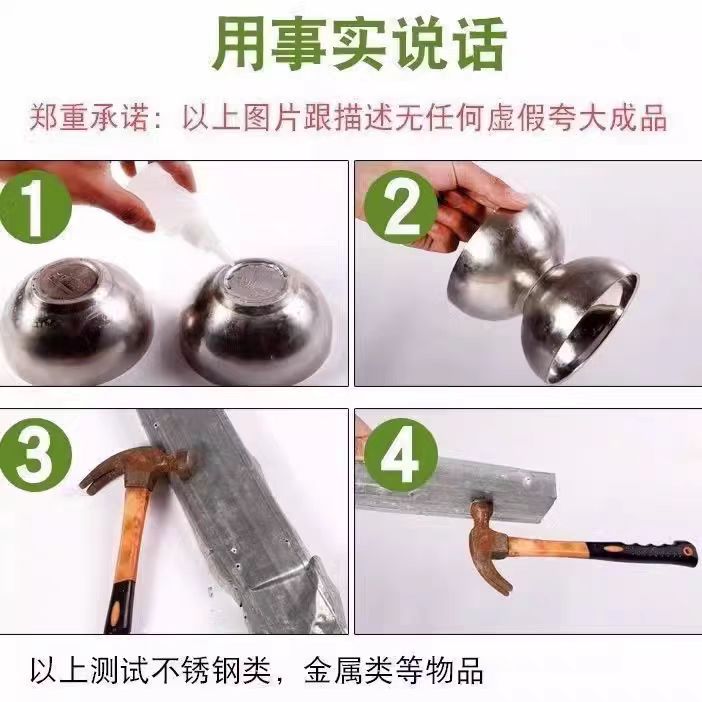 用事实说话

郑重承诺：以上图片跟描述无任何虚假夸大成品

1

2

3

4

以上测试不锈钢类，金属类等物品