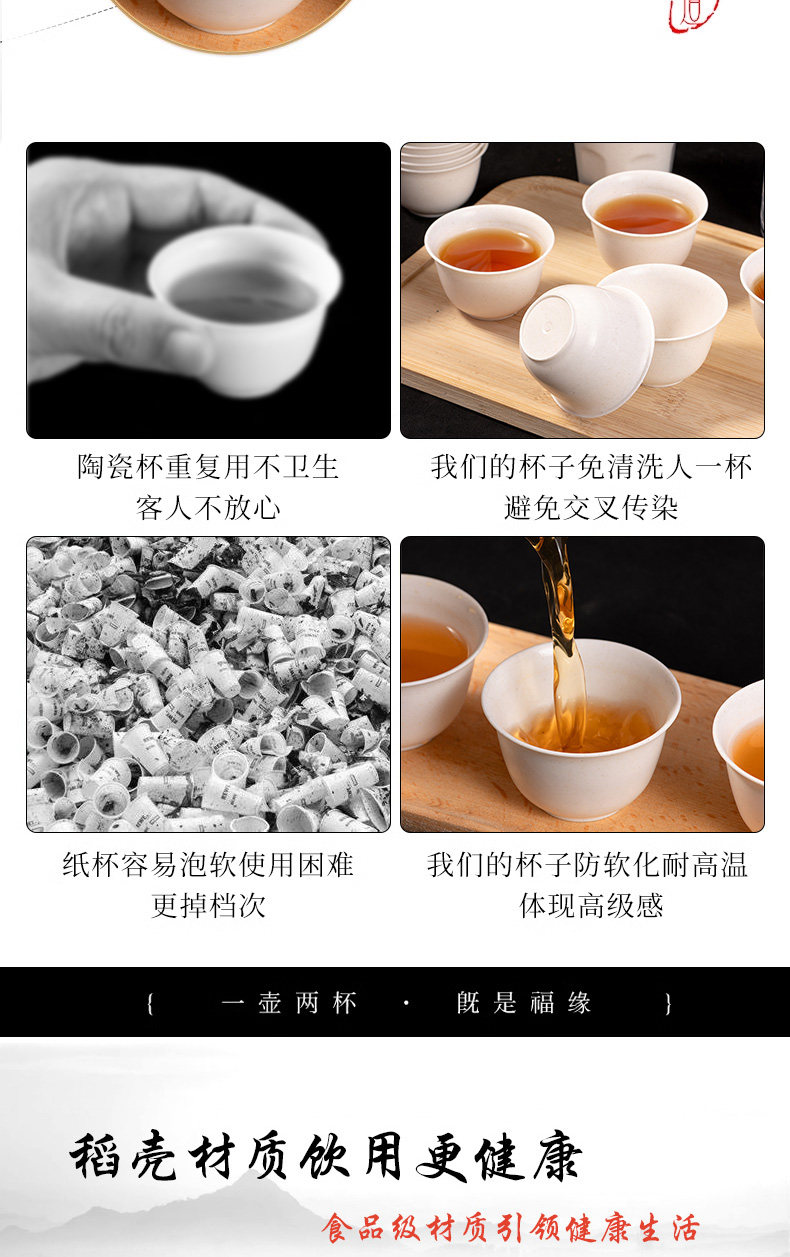 陶瓷杯重复用不卫生
客人不放心

我们的杯子免清洗人一杯
避免交叉传染

纸杯容易泡软使用困难
更掉档次

我们的杯子防软化耐高温
体现高级感

{ 一壶两杯 · 既是福缘 }

稻壳材质饮用更健康

食品级材质引领健康生活