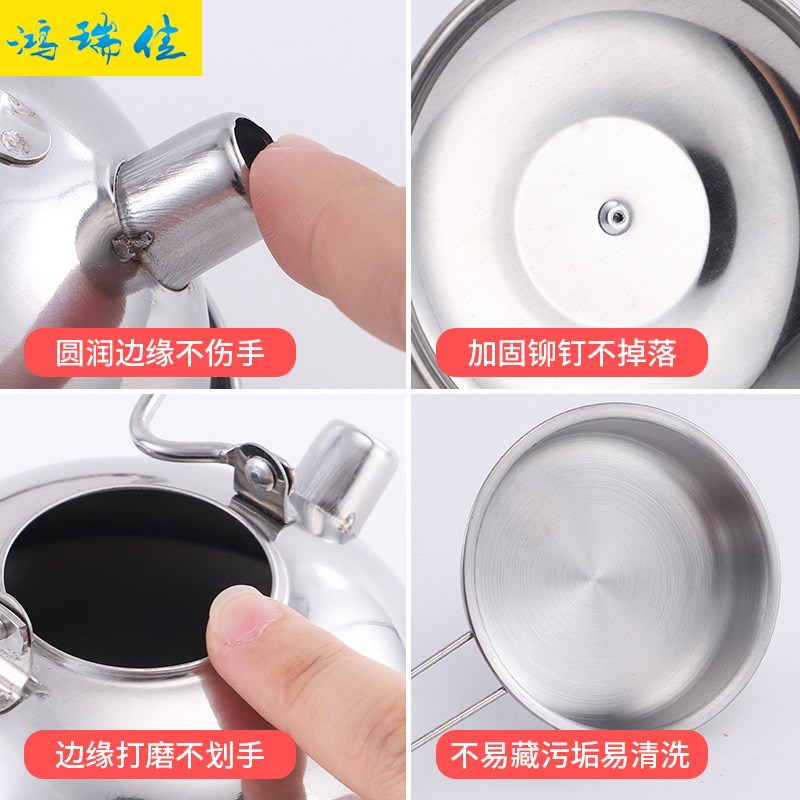 鸿瑞佳

圆润边缘不伤手

加固铆钉不掉落

边缘打磨不划手

不易藏污垢易清洗