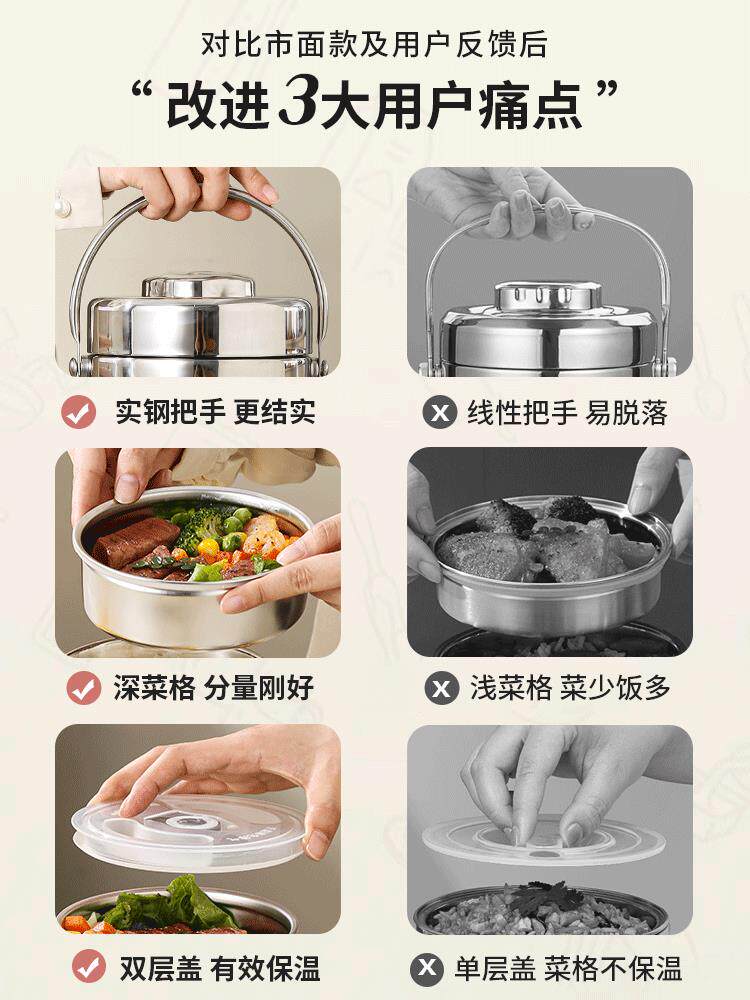 对比市面款及用户反馈后

“改进3大用户痛点”

实钢把手 更结实

线性把手 易脱落

深菜格 分量刚好

浅菜格 菜少饭多

双层盖 有效保温

单层盖 菜格不保温