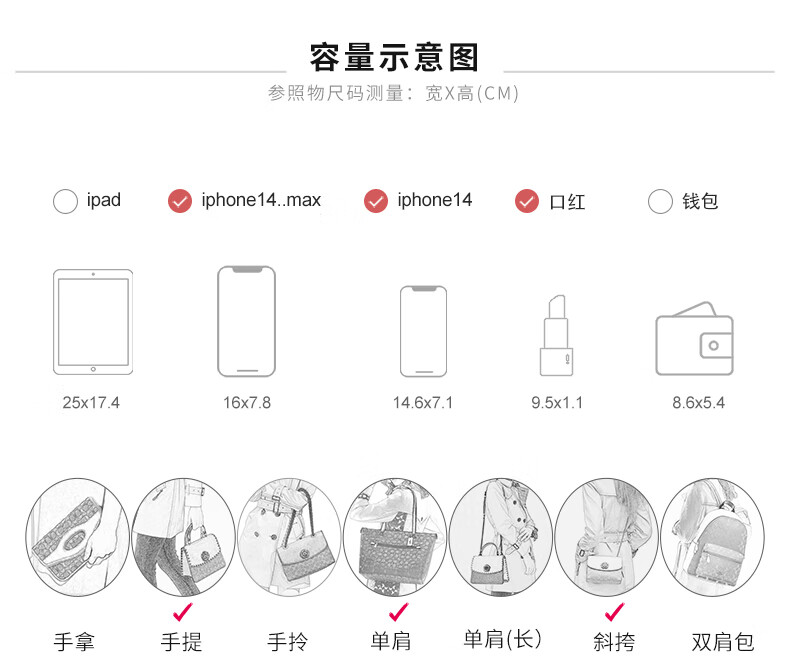 容量示意图

参照物尺码测量：宽X高(CM)

ipad iphone14..max iphone14 口红 钱包

25x17.4 16x7.8 14.6x7.1 9.5x1.1 8.6x5.4

手拿 手提 手拎 单肩 单肩(长) 斜挎 双肩包