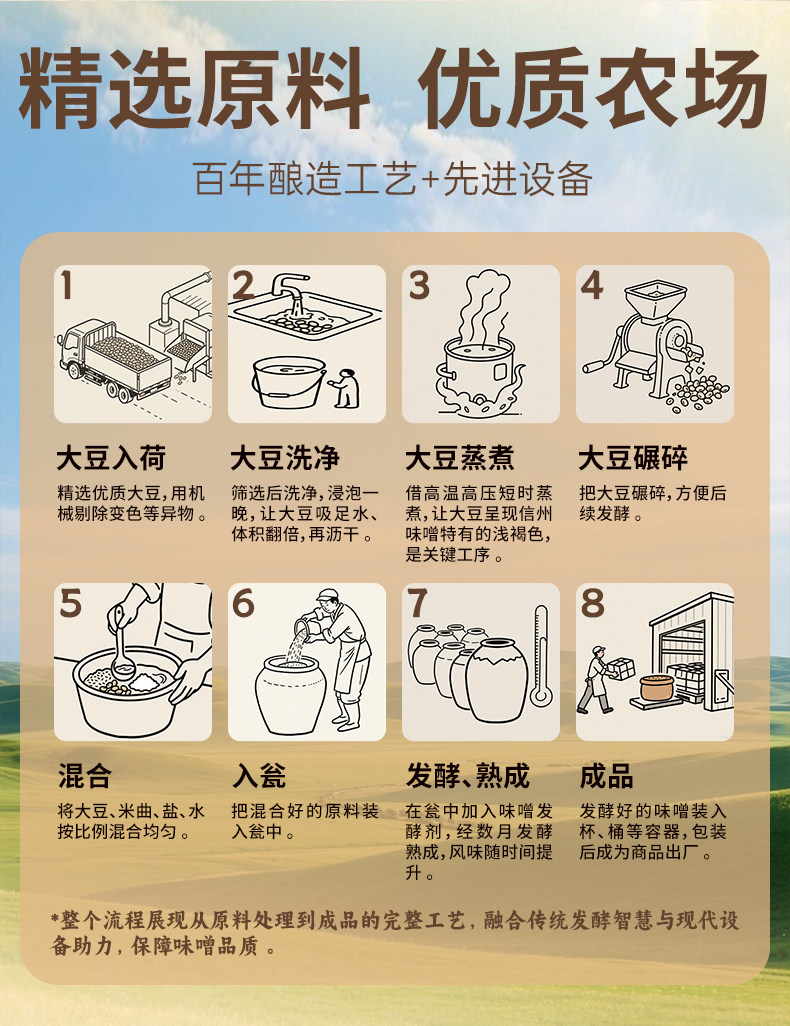 精选原料 优质农场

百年酿造工艺+先进设备

1

大豆入荷

精选优质大豆，用机械剔除变色等异物。

2

大豆洗净

筛选后洗净，浸泡一晚，让大豆吸足水、体积翻倍，再沥干。

3

大豆蒸煮

借高温高压短时蒸煮，让大豆呈现信州味噌特有的浅褐色，是关键工序。

4

大豆碾碎

把大豆碾碎，方便后续发酵。

5

混合

将大豆、米曲、盐、水按比例混合均匀。

6

入瓮

把混合好的原料装入瓮中。

7

发酵、熟成

在瓮中加入味噌发酵剂，经数月发酵熟成，风味随时间提升。

8

成品

发酵好的味噌装入杯、桶等容器，包装后成为商品出厂。

*整个流程展现从原料处理到成品的完整工艺，融合传统发酵智慧与现代设备助力，保障味噌品质。